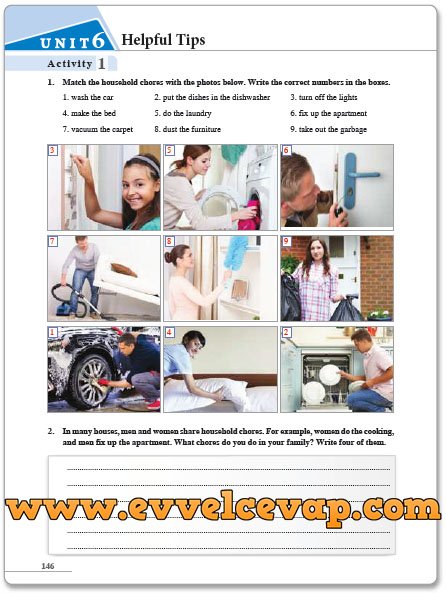 UNIT 6 Helpful Tips

Activity 1

1. Match the household chores with the photos below. Write the correct numbers in the boxes.

1. wash the car
2. put the dishes in the dishwasher
3. turn off the lights
4. make the bed
5. do the laundry
6. fix up the apartment
7. vacuum the carpet
8. dust the furniture
9. take out the garbage

3
5
6
7
8
9
1
4
2

2. In many houses, men and women share household chores. For example, women do the cooking, and men fix up the apartment. What chores do you do in your family? Write four of them.

www.evvelcevap.com

146