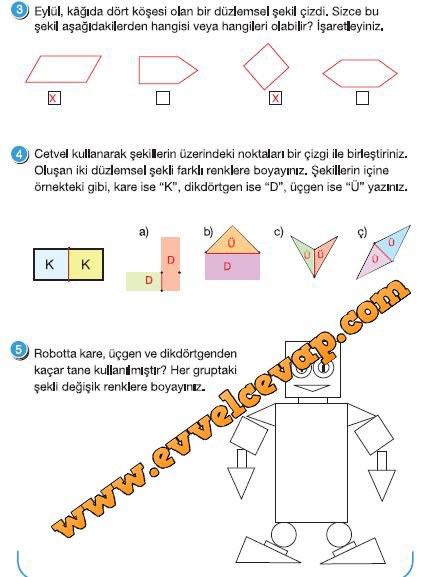 3 Eylül, kâğıda dört köşesi olan bir düzlemsel şekil çizdi. Sizce bu şekil aşağıdakilerden hangisi veya hangileri olabilir? İşaretleyiniz.

X

X

4 Cetvel kullanarak şekillerin üzerindeki noktaları bir çizgi ile birleştiriniz. Oluşan iki düzlemsel şekli farklı renklere boyayınız. Şekillerin içine örnekteki gibi, kare ise "K", dikdörtgen ise "D", üçgen ise "Ü" yazınız.

K K

a) D D

b) Ü D

c) Ü Ü

ç) Ü Ü

5 Robotta kare, üçgen ve dikdörtgenden kaçar tane kullanılmıştır? Her gruptaki şekli değişik renklere boyayınız.

www.evvelcevap.com