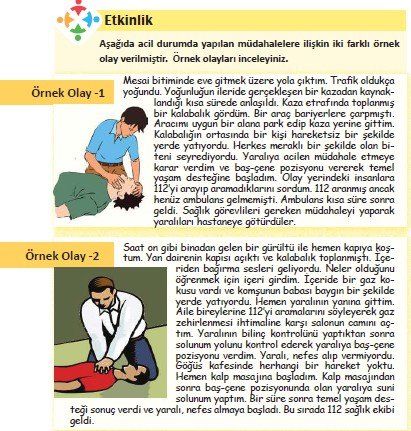 Etkinlik

Aşağıda acil durumda yapılan müdahalelere ilişkin iki farklı örnek olay verilmiştir. Örnek olayları inceleyiniz.

Örnek Olay -1

Mesai bitiminde eve gitmek üzere yola çıktım. Trafik oldukça yoğundu. Yoğunluğun ileride gerçekleşen bir kazadan kaynaklandığı kısa sürede anlaşıldı. Kaza etrafında toplanmış bir kalabalık gördüm. Bir araç bariyerlere çarpmıştı. Aracımı uygun bir alana park edip kaza yerine gittim. Kalabalığın ortasında bir kişi hareketsiz bir şekilde yerde yatıyordu. Herkes meraklı bir şekilde olan biteni seyrediyordu. Yaralıya acilen müdahale etmeye karar verdim ve baş-çene pozisyonu vererek temel yaşam desteğine başladım. Olay yerindeki insanlara 112'yi arayıp aramadıklarını sordum. 112 aranmış ancak henüz ambulans gelmemişti. Ambulans kısa süre sonra geldi. Sağlık görevlileri gereken müdahaleyi yaparak yaralıları hastaneye götürdüler.

Örnek Olay -2

Saat on gibi binadan gelen bir gürültü ile hemen kapıya koştum. Yan dairenin kapısı açıktı ve kalabalık toplanmıştı. İçeriden bağırma sesleri geliyordu. Neler olduğunu öğrenmek için içeri girdim. İçeride bir gaz kokusu vardı ve komşunun babası baygın bir şekilde yerde yatıyordu. Hemen yaralının yanına gittim. Aile bireylerine 112'yi aramalarını söyleyerek gaz zehirlenmesi ihtimaline karşı salonun camını açtım. Yaralının bilinç kontrolünü yaptıktan sonra solunum yolunu kontrol ederek yaralıya baş-çene pozisyonu verdim. Yaralı, nefes alıp vermiyordu. Göğüs kafesinde herhangi bir hareket yoktu. Hemen kalp masajına başladım. Kalp masajından sonra baş-çene pozisyonunda olan yaralıya suni solunum yaptım. Bir süre sonra temel yaşam desteği sonuç verdi ve yaralı, nefes almaya başladı. Bu sırada 112 sağlık ekibi geldi.