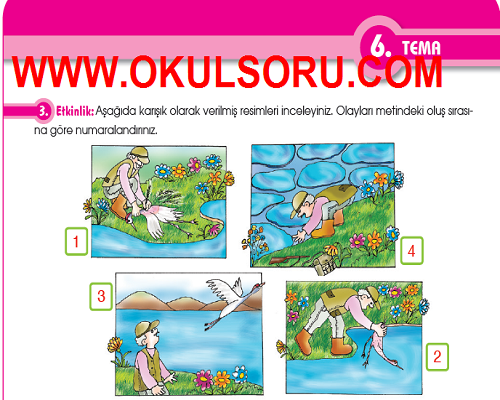 6. TEMA

WWW.OKULSORU.COM

3. Etkinlik: Aşağıda karışık olarak verilmiş resimleri inceleyiniz. Olayları metindeki oluş sırasına göre numaralandırınız.

1

4

3

2