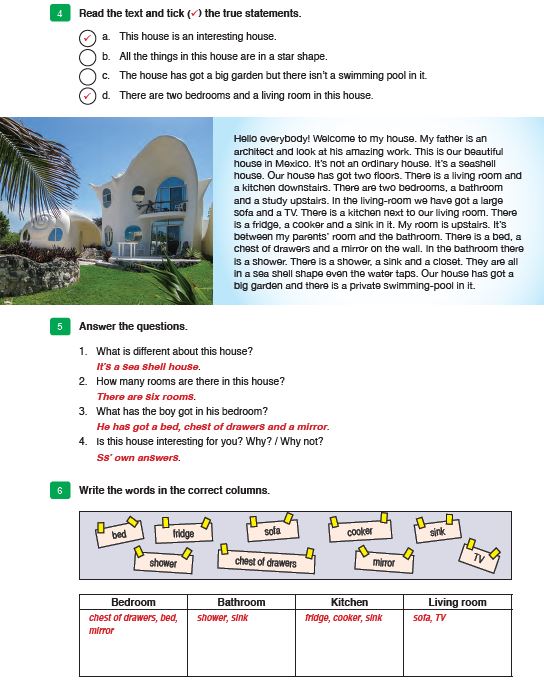 4 Read the text and tick (✓) the true statements.

✓ a. This house is an interesting house.
b. All the things in this house are in a star shape.
c. The house has got a big garden but there isn't a swimming pool in it.
✓ d. There are two bedrooms and a living room in this house.

Hello everybody! Welcome to my house. My father is an architect and look at his amazing work. This is our beautiful house in Mexico. It's not an ordinary house. It's a seashell house. Our house has got two floors. There is a living room and a kitchen downstairs. There are two bedrooms, a bathroom and a study upstairs. In the living-room we have got a large sofa and a TV. There is a kitchen next to our living room. There is a fridge, a cooker and a sink in it. My room is upstairs. It's between my parents' room and the bathroom. There is a bed, a chest of drawers and a mirror on the wall. In the bathroom there is a shower. There is a shower, a sink and a closet. They are all in a sea shell shape even the water taps. Our house has got a big garden and there is a private swimming-pool in it.

5 Answer the questions.

1. What is different about this house?
It's a sea shell house.
2. How many rooms are there in this house?
There are six rooms.
3. What has the boy got in his bedroom?
He has got a bed, chest of drawers and a mirror.
4. Is this house interesting for you? Why? / Why not?
Ss' own answers.

6 Write the words in the correct columns.

bed fridge sofa cooker sink shower chest of drawers mirror TV

| Bedroom | Bathroom | Kitchen | Living room |
|---|---|---|---|
| chest of drawers, bed, mirror | shower, sink | fridge, cooker, sink | sofa, TV |