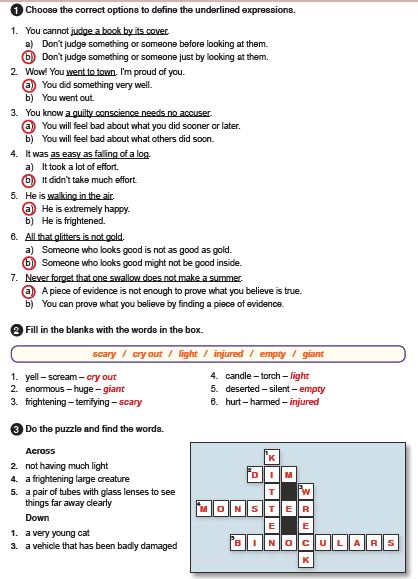 1 Choose the correct options to define the underlined expressions.

1. You cannot judge a book by its cover.
a) Don't judge something or someone before looking at them.
b) Don't judge something or someone just by looking at them.

2. Wow! You went to town. I'm proud of you.
a) You did something very well.
b) You went out.

3. You know a guilty conscience needs no accuser.
a) You will feel bad about what you did sooner or later.
b) You will feel bad about what others did soon.

4. It was as easy as falling of a log.
a) It took a lot of effort.
b) It didn't take much effort.

5. He is walking in the air.
a) He is extremely happy.
b) He is frightened.

6. All that glitters is not gold.
a) Someone who looks good is not as good as gold.
b) Someone who looks good might not be good inside.

7. Never forget that one swallow does not make a summer.
a) A piece of evidence is not enough to prove what you believe is true.
b) You can prove what you believe by finding a piece of evidence.

2 Fill in the blanks with the words in the box.

scary / cry out / light / injured / empty / giant

1. yell – scream – cry out
2. enormous – huge – giant
3. frightening – terrifying – scary
4. candle – torch – light
5. deserted – silent – empty
6. hurt – harmed – injured

3 Do the puzzle and find the words.

Across
2. not having much light
4. a frightening large creature
5. a pair of tubes with glass lenses to see things far away clearly

Down
1. a very young cat
3. a vehicle that has been badly damaged

1 K
2 D I M
T
3 W
4 M O N S T E R
E
E
5 B I N O C U L A R S
K