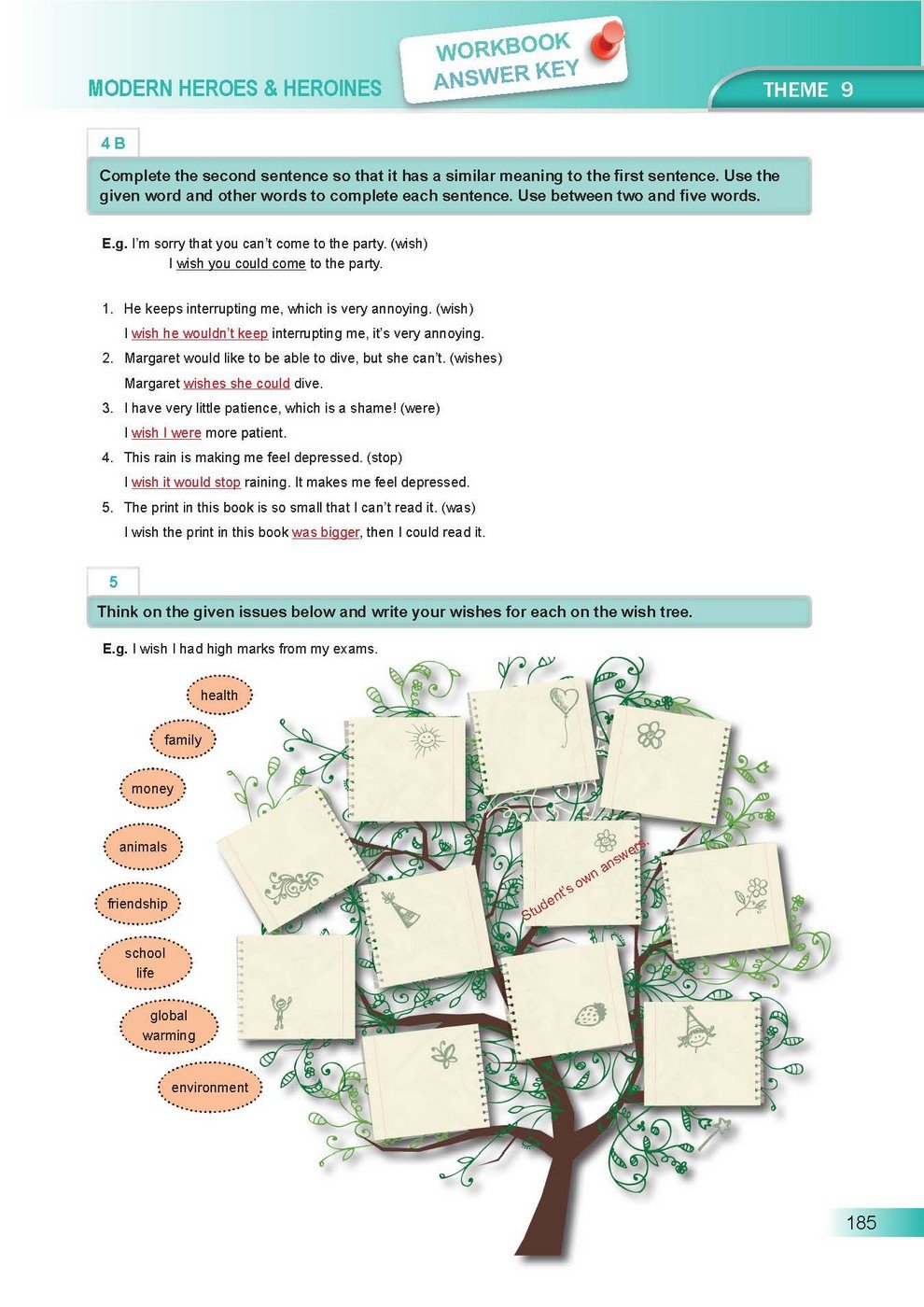 MODERN HEROES & HEROINES

WORKBOOK ANSWER KEY

THEME 9

4 B

Complete the second sentence so that it has a similar meaning to the first sentence. Use the given word and other words to complete each sentence. Use between two and five words.

E.g. I'm sorry that you can't come to the party. (wish)
I wish you could come to the party.

1. He keeps interrupting me, which is very annoying. (wish)
I wish he wouldn't keep interrupting me, it's very annoying.
2. Margaret would like to be able to dive, but she can't. (wishes)
Margaret wishes she could dive.
3. I have very little patience, which is a shame! (were)
I wish I were more patient.
4. This rain is making me feel depressed. (stop)
I wish it would stop raining. It makes me feel depressed.
5. The print in this book is so small that I can't read it. (was)
I wish the print in this book was bigger, then I could read it.

5

Think on the given issues below and write your wishes for each on the wish tree.

E.g. I wish I had high marks from my exams.

health

family

money

animals

friendship

school life

global warming

environment

Student's own answers.

185