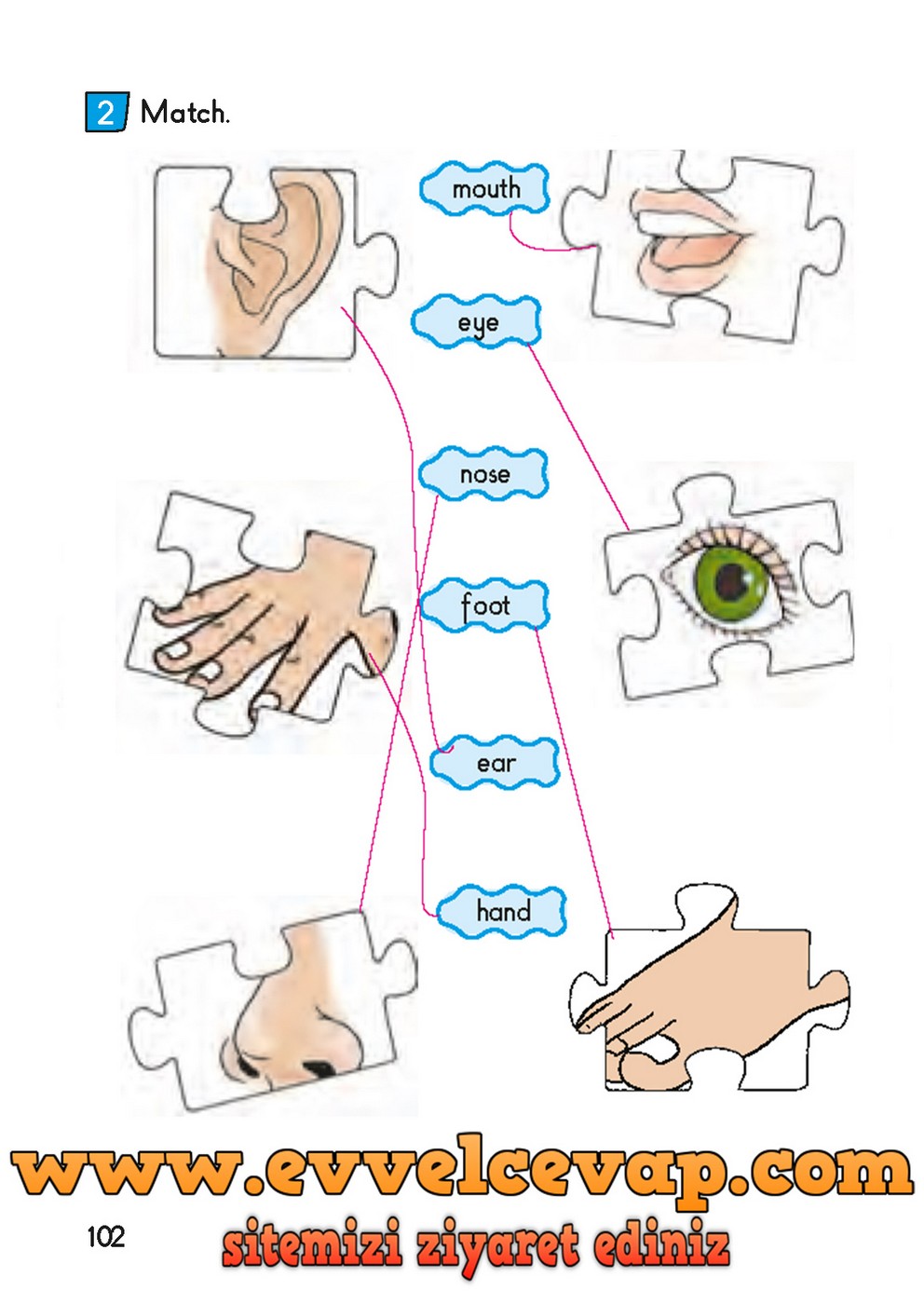 2 Match.

mouth

eye

nose

foot

ear

hand

www.evvelcevap.com

102

sitemizi ziyaret ediniz