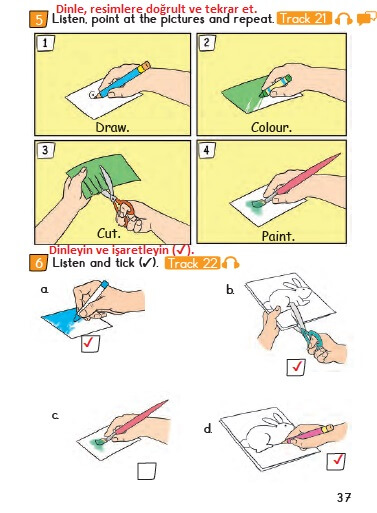 Dinle, resimlere doğrult ve tekrar et.
5 Listen, point at the pictures and repeat. Track 21

1
Draw.

2
Colour.

3
Cut.

4
Paint.

Dinleyin ve işaretleyin (✓).
6 Listen and tick (✓). Track 22

a.
✓

b.
✓

c.

d.
✓

37