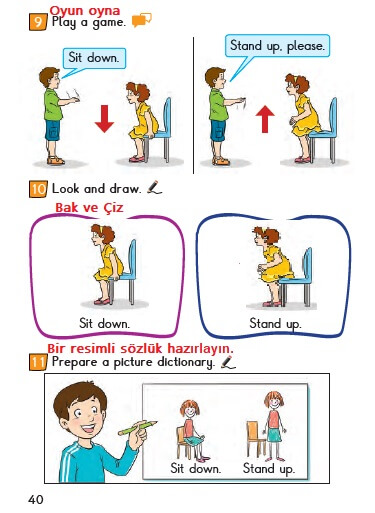 Oyun oyna
9 Play a game.

Sit down.

Stand up, please.

10 Look and draw.
Bak ve Çiz

Sit down.

Stand up.

Bir resimli sözlük hazırlayın.
11 Prepare a picture dictionary.

Sit down. Stand up.

40