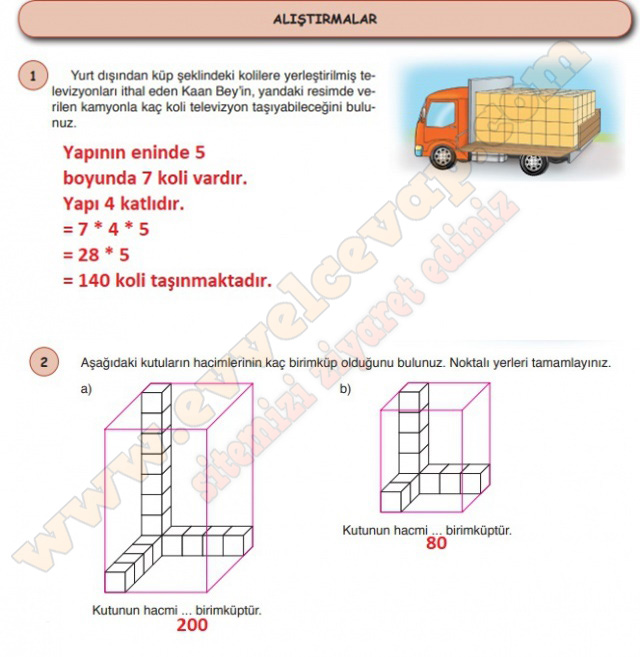 ALIŞTIRMALAR

1 Yurt dışından küp şeklindeki kolilere yerleştirilmiş televizyonları ithal eden Kaan Bey'in, yandaki resimde verilen kamyonla kaç koli televizyon taşıyabileceğini bulunuz.

Yapının eninde 5
boyunda 7 koli vardır.
Yapı 4 katlıdır.
= 7 * 4 * 5
= 28 * 5
= 140 koli taşınmaktadır.

www.evvelcevap.com
sitemizi ziyaret ediniz

2 Aşağıdaki kutuların hacimlerinin kaç birimküp olduğunu bulunuz. Noktalı yerleri tamamlayınız.

a)

Kutunun hacmi ... birimküptür.
200

b)

Kutunun hacmi ... birimküptür.
80