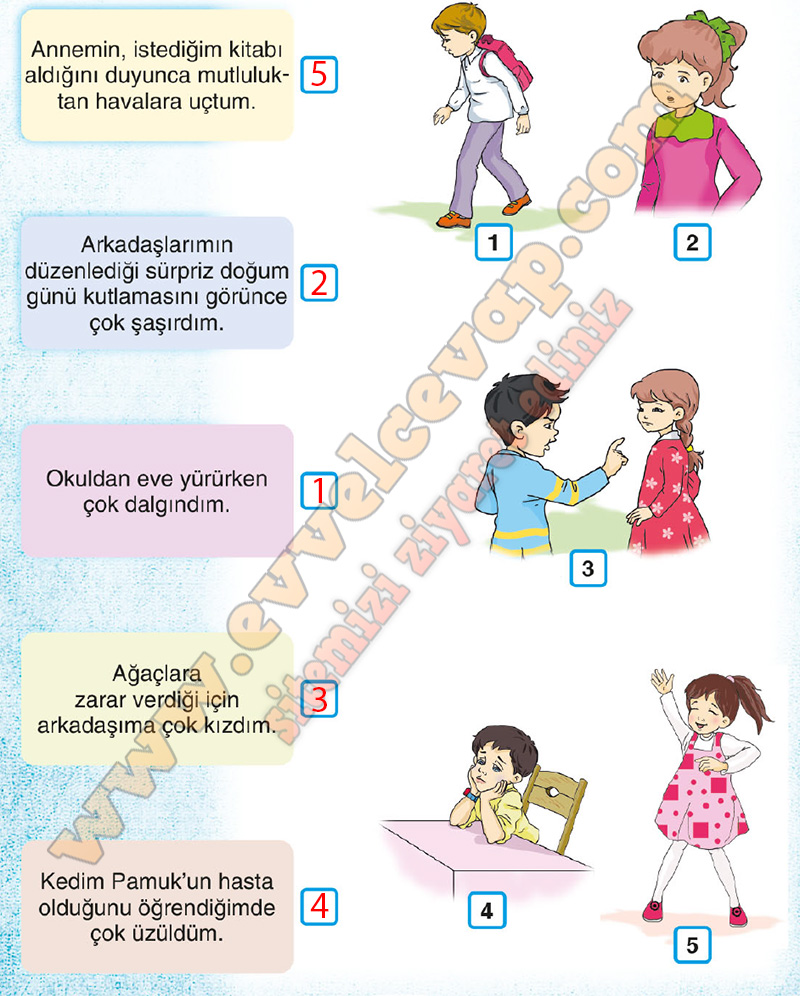 Annemin, istediğim kitabı aldığını duyunca mutluluktan havalara uçtum.

5

Arkadaşlarımın düzenlediği sürpriz doğum günü kutlamasını görünce çok şaşırdım.

2

Okuldan eve yürürken çok dalgındım.

1

Ağaçlara zarar verdiği için arkadaşıma çok kızdım.

3

Kedim Pamuk'un hasta olduğunu öğrendiğimde çok üzüldüm.

4

1

2

3

4

5

www.evvelcevap.com
sitemizi ziyaret ediniz