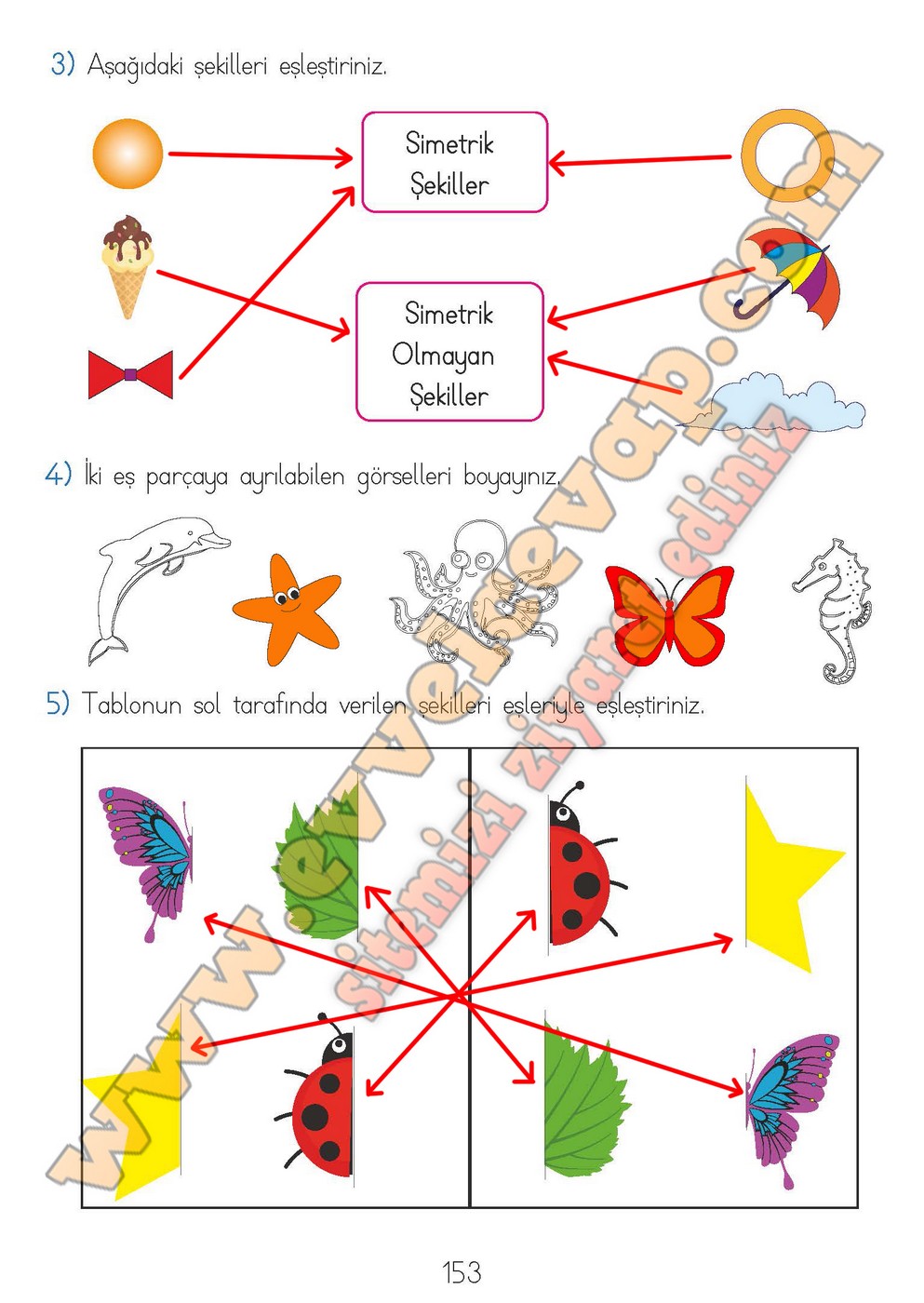 3) Aşağıdaki şekilleri eşleştiriniz.

Simetrik Şekiller

Simetrik Olmayan Şekiller

4) İki eş parçaya ayrılabilen görselleri boyayınız.

5) Tablonun sol tarafında verilen şekilleri eşleriyle eşleştiriniz.

www.evvelcevap.com

sitemizi ziyaret ediniz

153