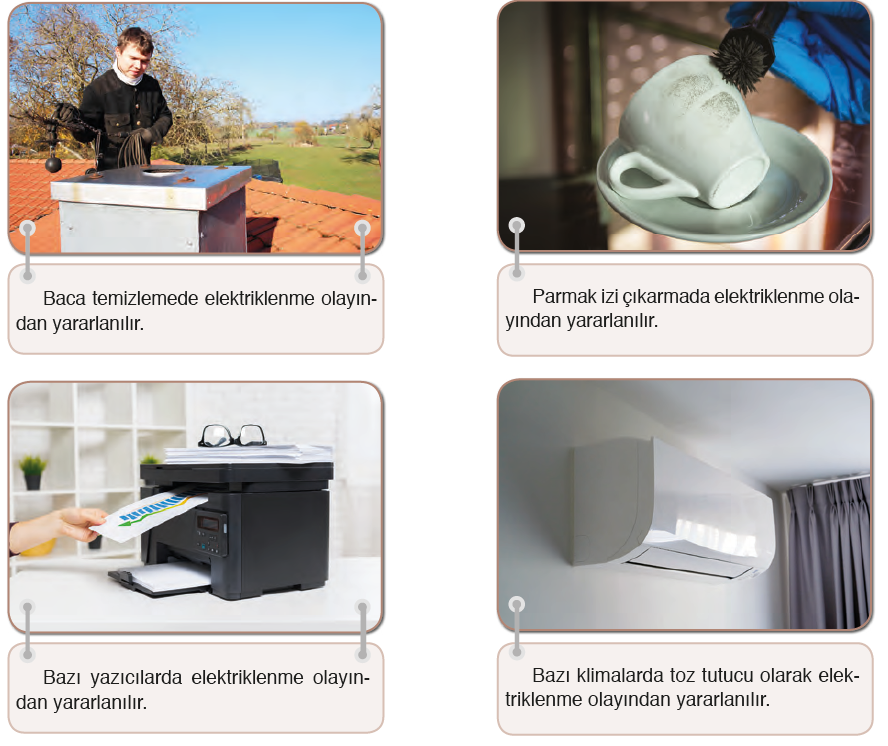 Baca temizlemede elektriklenme olayından yararlanılır.

Parmak izi çıkarmada elektriklenme olayından yararlanılır.

Bazı yazıcılarda elektriklenme olayından yararlanılır.

Bazı klimalarda toz tutucu olarak elektriklenme olayından yararlanılır.