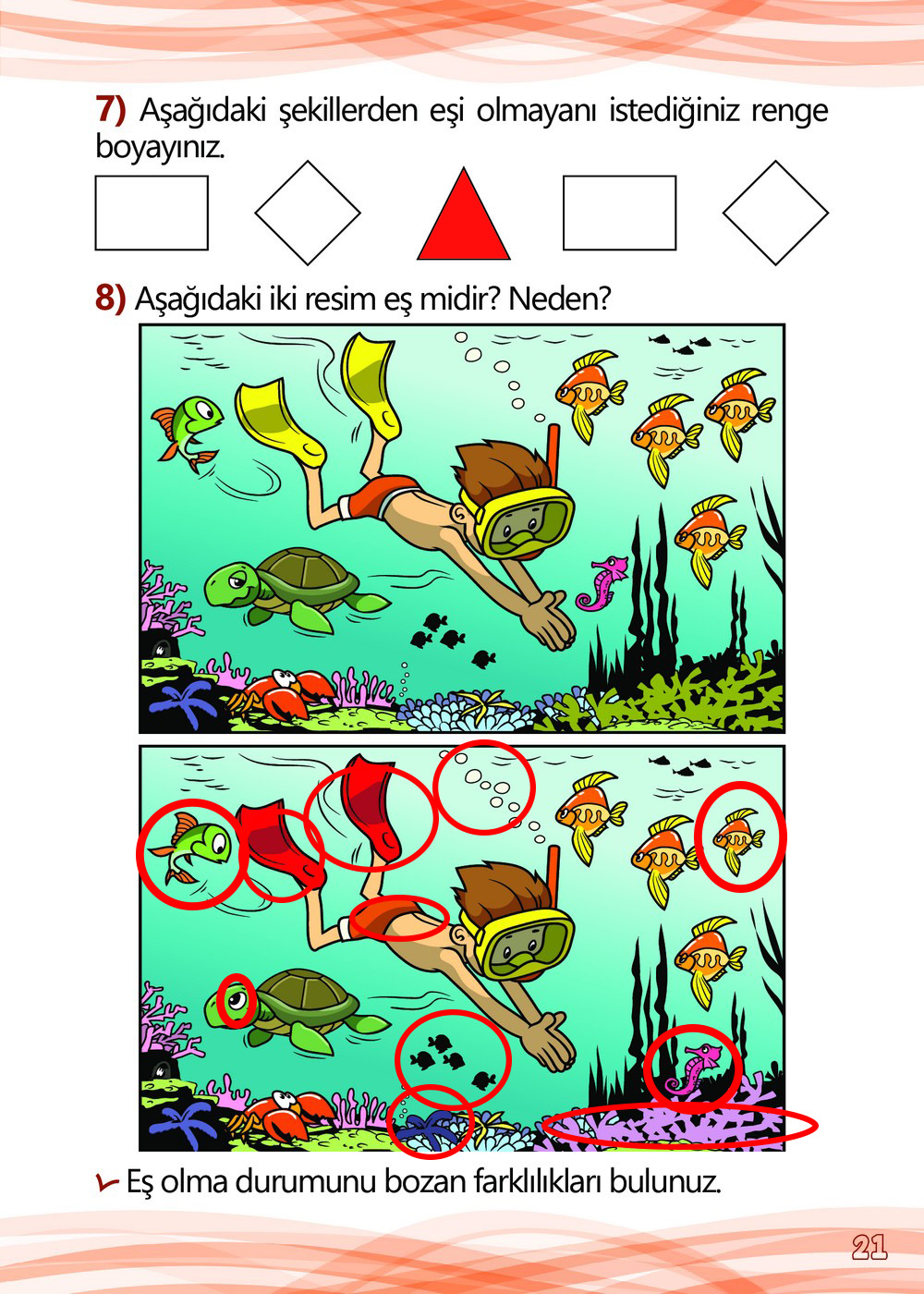 7) Aşağıdaki şekillerden eşi olmayanı istediğiniz renge boyayınız.

8) Aşağıdaki iki resim eş midir? Neden?

Eş olma durumunu bozan farklılıkları bulunuz.

21