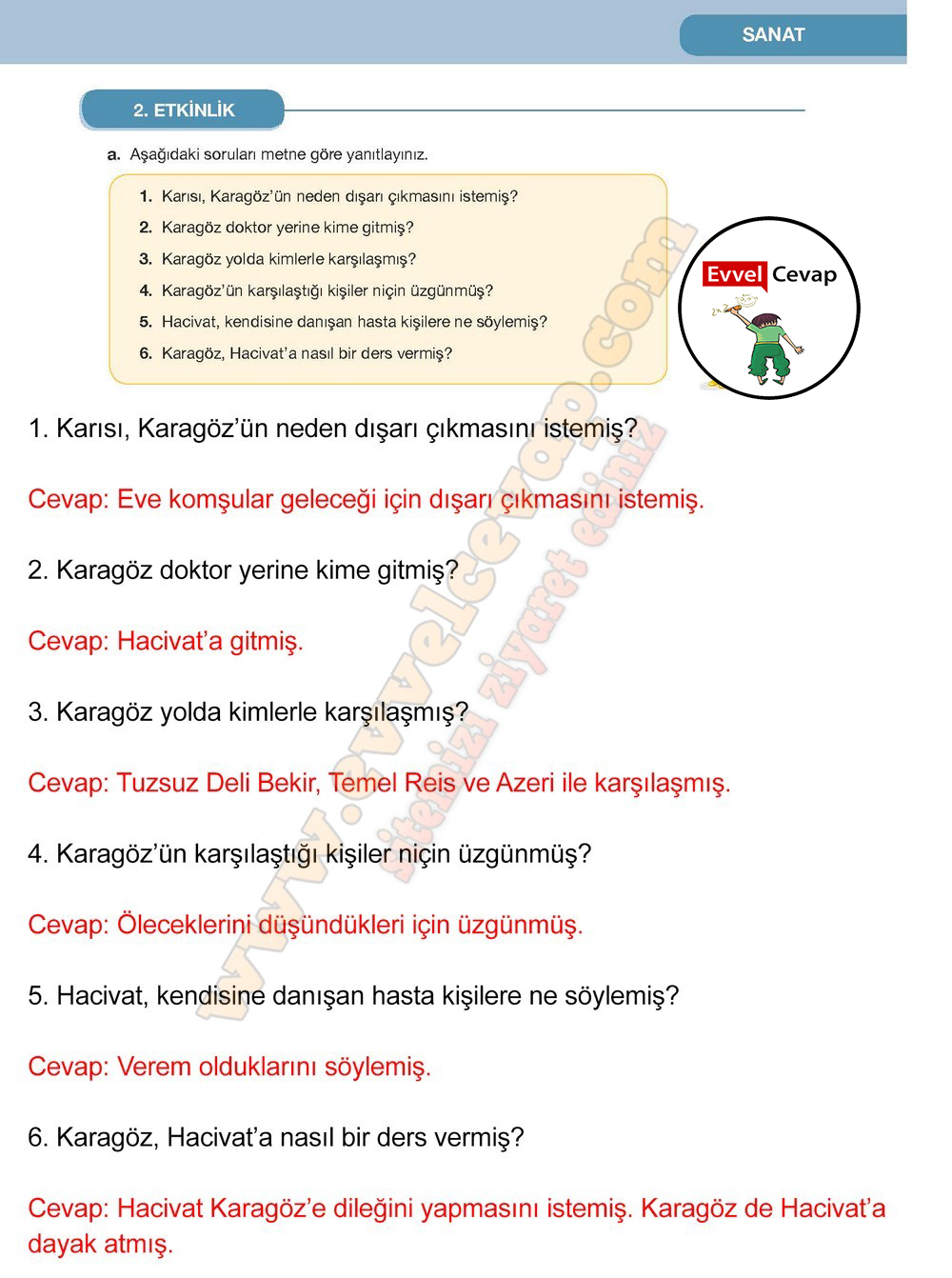 SANAT

2. ETKİNLİK

a. Aşağıdaki soruları metne göre yanıtlayınız.

1. Karısı, Karagöz'ün neden dışarı çıkmasını istemiş?
2. Karagöz doktor yerine kime gitmiş?
3. Karagöz yolda kimlerle karşılaşmış?
4. Karagöz'ün karşılaştığı kişiler niçin üzgünmüş?
5. Hacivat, kendisine danışan hasta kişilere ne söylemiş?
6. Karagöz, Hacivat'a nasıl bir ders vermiş?

Evvel Cevap

www.evvelcevap.com
sitemizi ziyaret ediniz

1. Karısı, Karagöz'ün neden dışarı çıkmasını istemiş?

Cevap: Eve komşular geleceği için dışarı çıkmasını istemiş.

2. Karagöz doktor yerine kime gitmiş?

Cevap: Hacivat'a gitmiş.

3. Karagöz yolda kimlerle karşılaşmış?

Cevap: Tuzsuz Deli Bekir, Temel Reis ve Azeri ile karşılaşmış.

4. Karagöz'ün karşılaştığı kişiler niçin üzgünmüş?

Cevap: Öleceklerini düşündükleri için üzgünmüş.

5. Hacivat, kendisine danışan hasta kişilere ne söylemiş?

Cevap: Verem olduklarını söylemiş.

6. Karagöz, Hacivat'a nasıl bir ders vermiş?

Cevap: Hacivat Karagöz'e dileğini yapmasını istemiş. Karagöz de Hacivat'a dayak atmış.