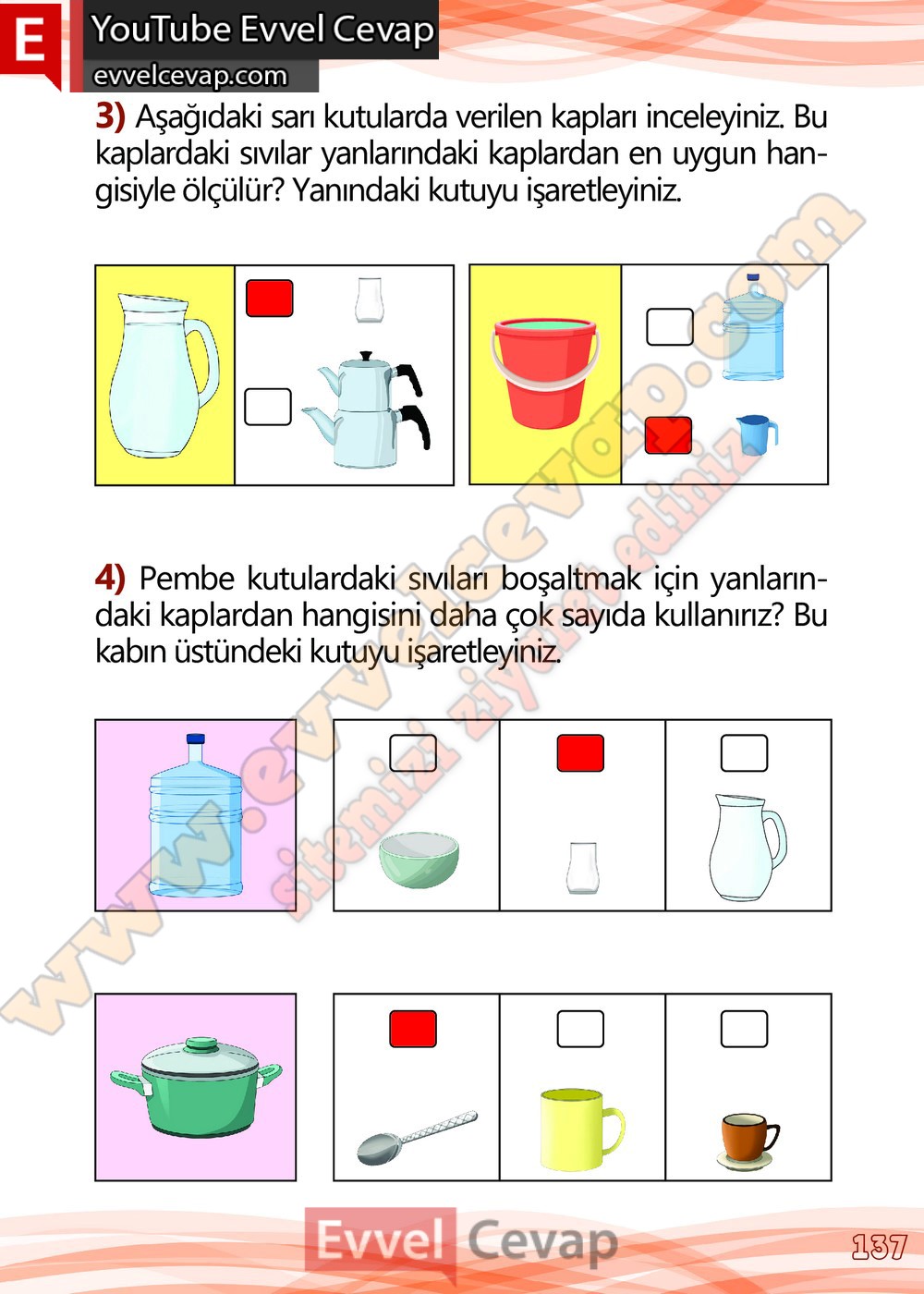 E YouTube Evvel Cevap
evvelcevap.com

3) Aşağıdaki sarı kutularda verilen kapları inceleyiniz. Bu kaplardaki sıvılar yanlarındaki kaplardan en uygun hangisiyle ölçülür? Yanındaki kutuyu işaretleyiniz.

4) Pembe kutulardaki sıvıları boşaltmak için yanlarındaki kaplardan hangisini daha çok sayıda kullanırız? Bu kabın üstündeki kutuyu işaretleyiniz.

www.evvelcevap.com
sitemizi ziyaret ediniz

Evvel Cevap
137