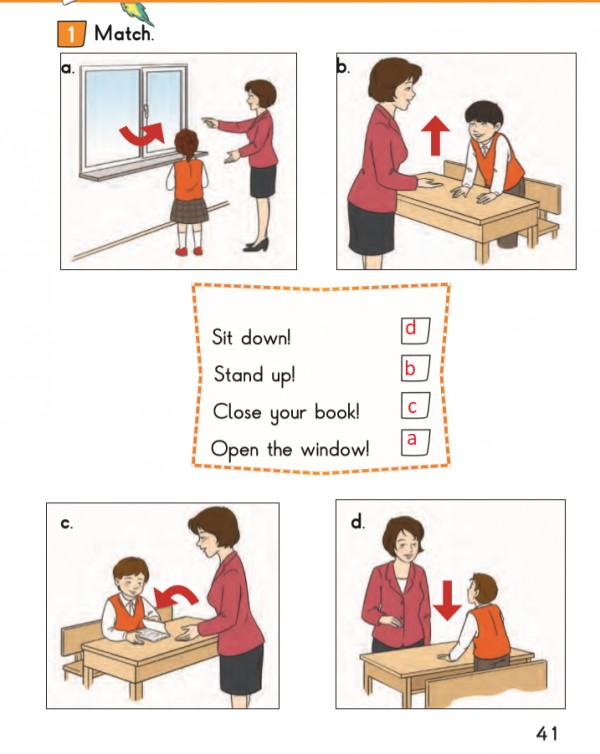 1 Match.

a.

b.

Sit down! d
Stand up! b
Close your book! c
Open the window! a

c.

d.

41