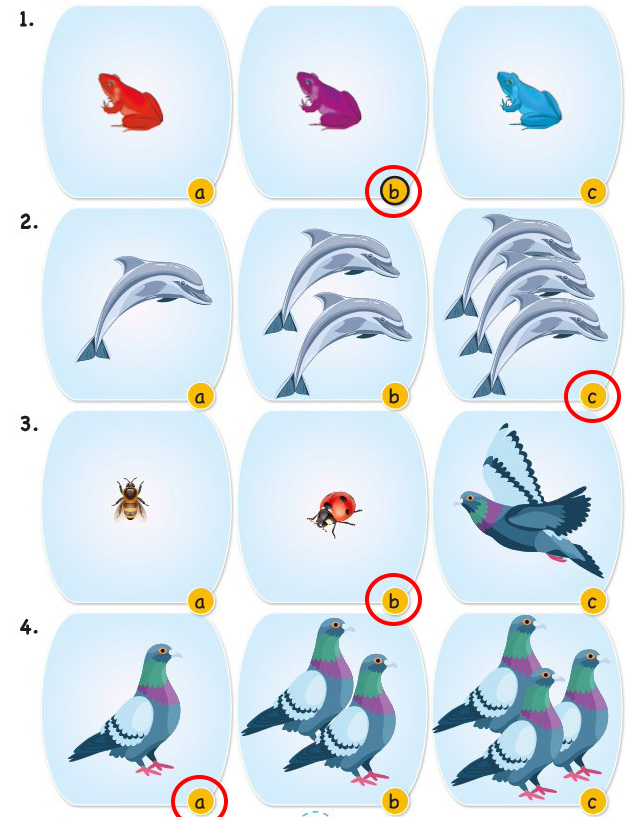 1.

a

b

c

2.

a

b

c

3.

a

b

c

4.

a

b

c