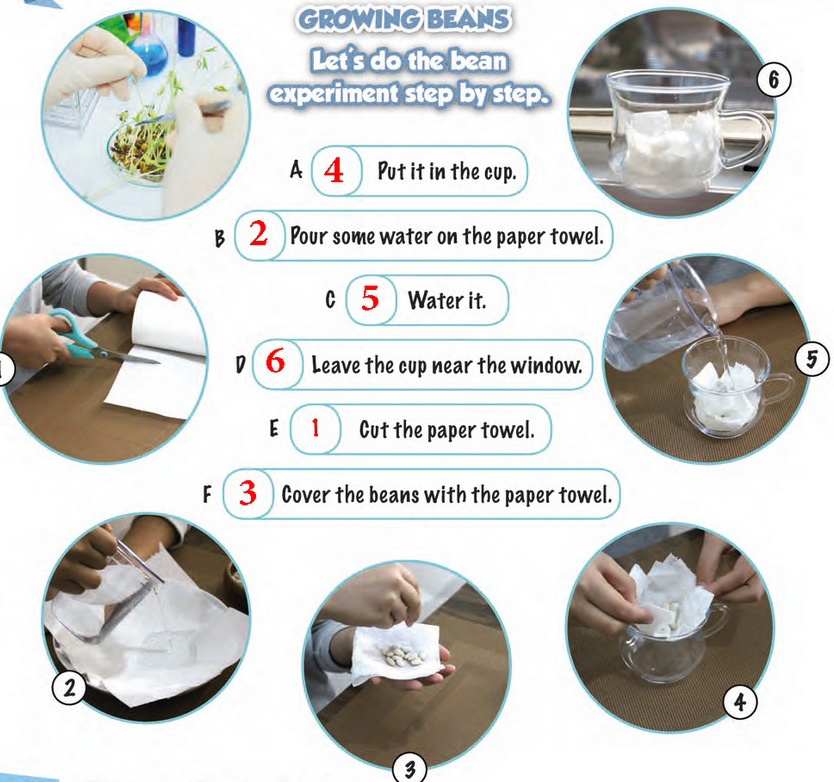 GROWING BEANS

Let's do the bean experiment step by step.

6

A 4 Put it in the cup.

B 2 Pour some water on the paper towel.

C 5 Water it.

D 6 Leave the cup near the window.

5

E 1 Cut the paper towel.

F 3 Cover the beans with the paper towel.

2

3

4