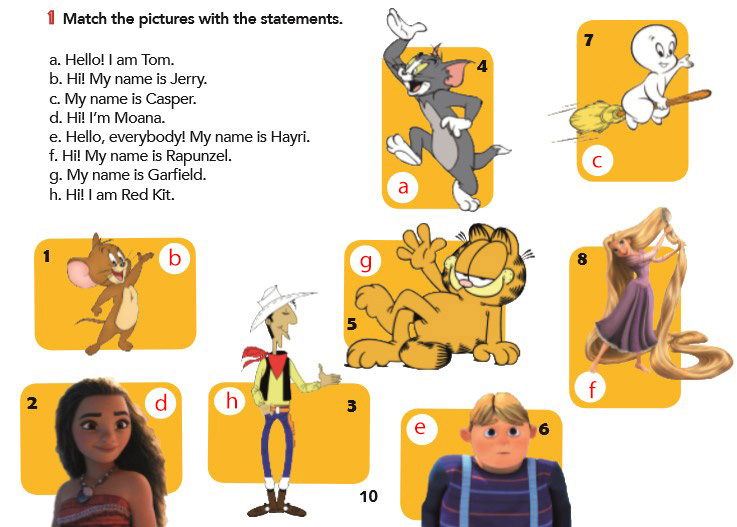 1 Match the pictures with the statements.

a. Hello! I am Tom.
b. Hi! My name is Jerry.
c. My name is Casper.
d. Hi! I'm Moana.
e. Hello, everybody! My name is Hayri.
f. Hi! My name is Rapunzel.
g. My name is Garfield.
h. Hi! I am Red Kit.

4
a
7
c
1
b
g
5
8
f
2
d
h
3
e
6
10