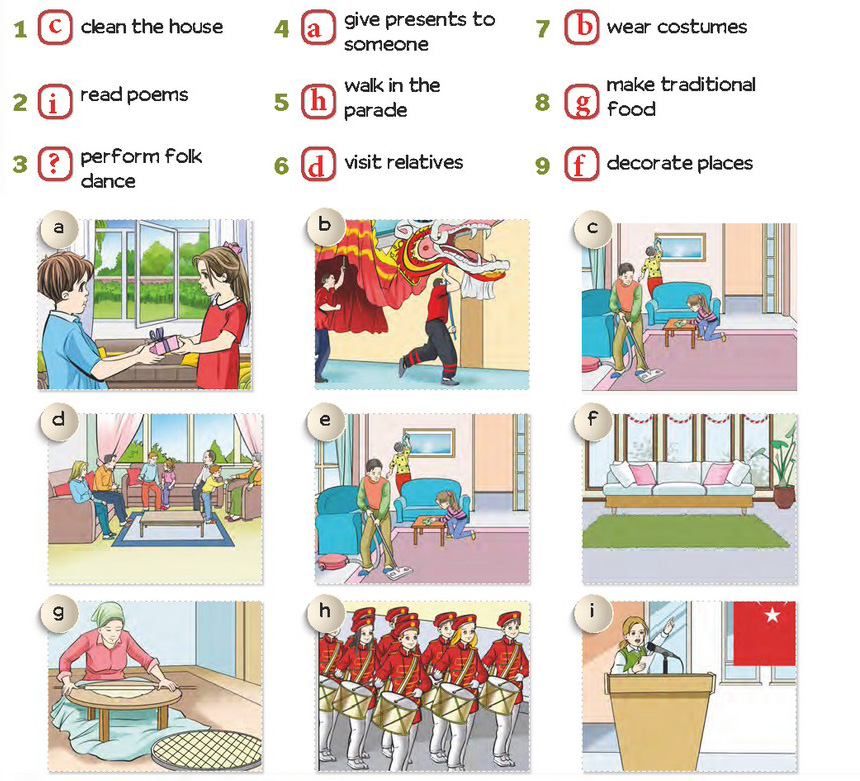 1 c clean the house
2 i read poems
3 ? perform folk dance

4 a give presents to someone
5 h walk in the parade
6 d visit relatives

7 b wear costumes
8 g make traditional food
9 f decorate places

a
b
c
d
e
f
g
h
i