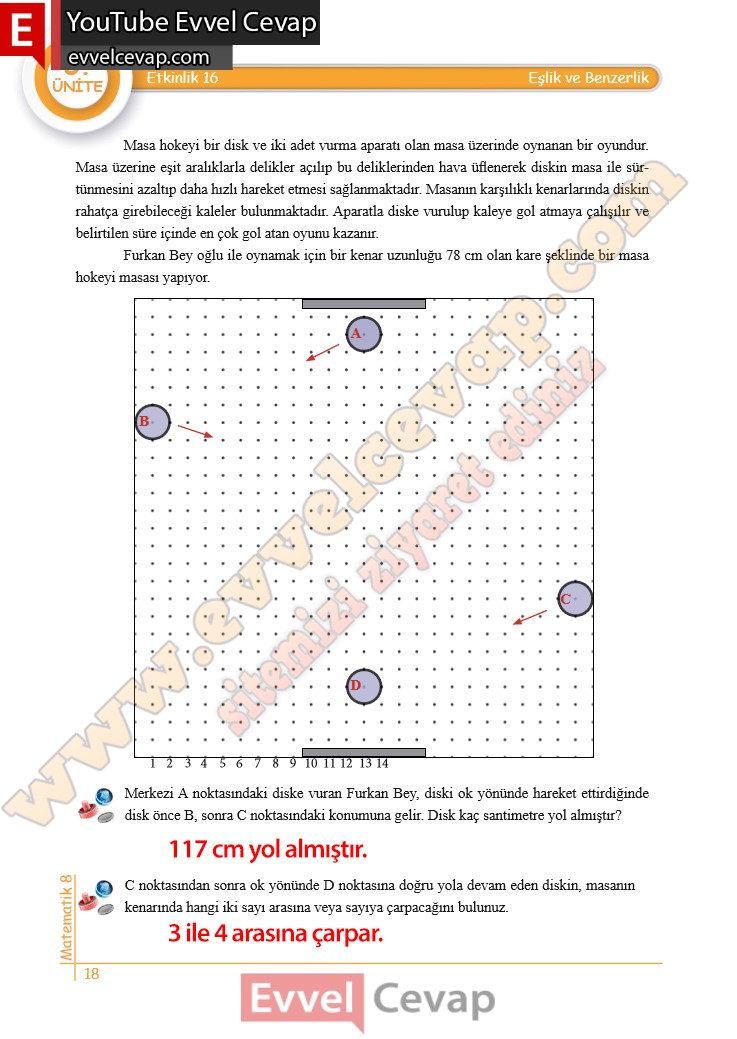 E YouTube Evvel Cevap
evvelcevap.com
ÜNİTE
Etkinlik 16
Eşlik ve Benzerlik

Masa hokeyi bir disk ve iki adet vurma aparatı olan masa üzerinde oynanan bir oyundur. Masa üzerine eşit aralıklarla delikler açılıp bu deliklerinden hava üflenerek diskin masa ile sürtünmesini azaltıp daha hızlı hareket etmesi sağlanmaktadır. Masanın karşılıklı kenarlarında diskin rahatça girebileceği kaleler bulunmaktadır. Aparatla diske vurulup kaleye gol atmaya çalışılır ve belirtilen süre içinde en çok gol atan oyunu kazanır.

Furkan Bey oğlu ile oynamak için bir kenar uzunluğu 78 cm olan kare şeklinde bir masa hokeyi masası yapıyor.

A
B
C
D
1 2 3 4 5 6 7 8 9 10 11 12 13 14

www.evvelcevap.com sitemizi ziyaret ediniz

Merkezi A noktasındaki diske vuran Furkan Bey, diski ok yönünde hareket ettirdiğinde disk önce B, sonra C noktasındaki konumuna gelir. Disk kaç santimetre yol almıştır?

117 cm yol almıştır.

C noktasından sonra ok yönünde D noktasına doğru yola devam eden diskin, masanın kenarında hangi iki sayı arasına veya sayıya çarpacağını bulunuz.

3 ile 4 arasına çarpar.

Matematik 8
18
Evvel Cevap