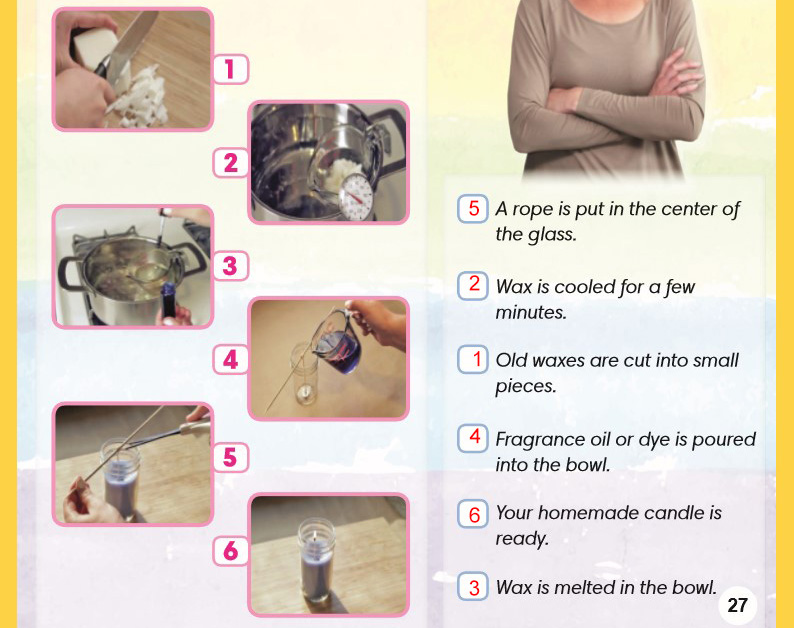 1

2

3

4

5

6

5 A rope is put in the center of the glass.

2 Wax is cooled for a few minutes.

1 Old waxes are cut into small pieces.

4 Fragrance oil or dye is poured into the bowl.

6 Your homemade candle is ready.

3 Wax is melted in the bowl.

27