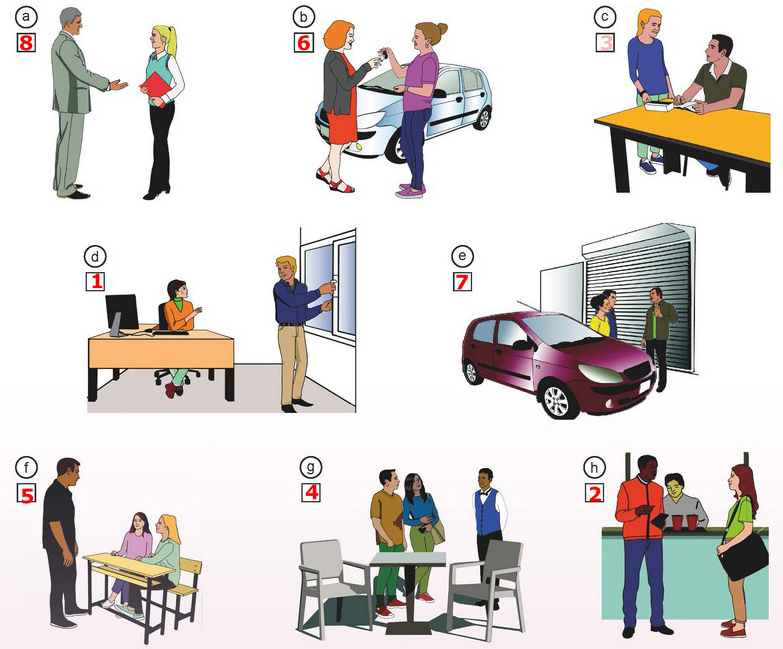 a
8

b
6

c
3

d
1

e
7

f
5

g
4

h
2