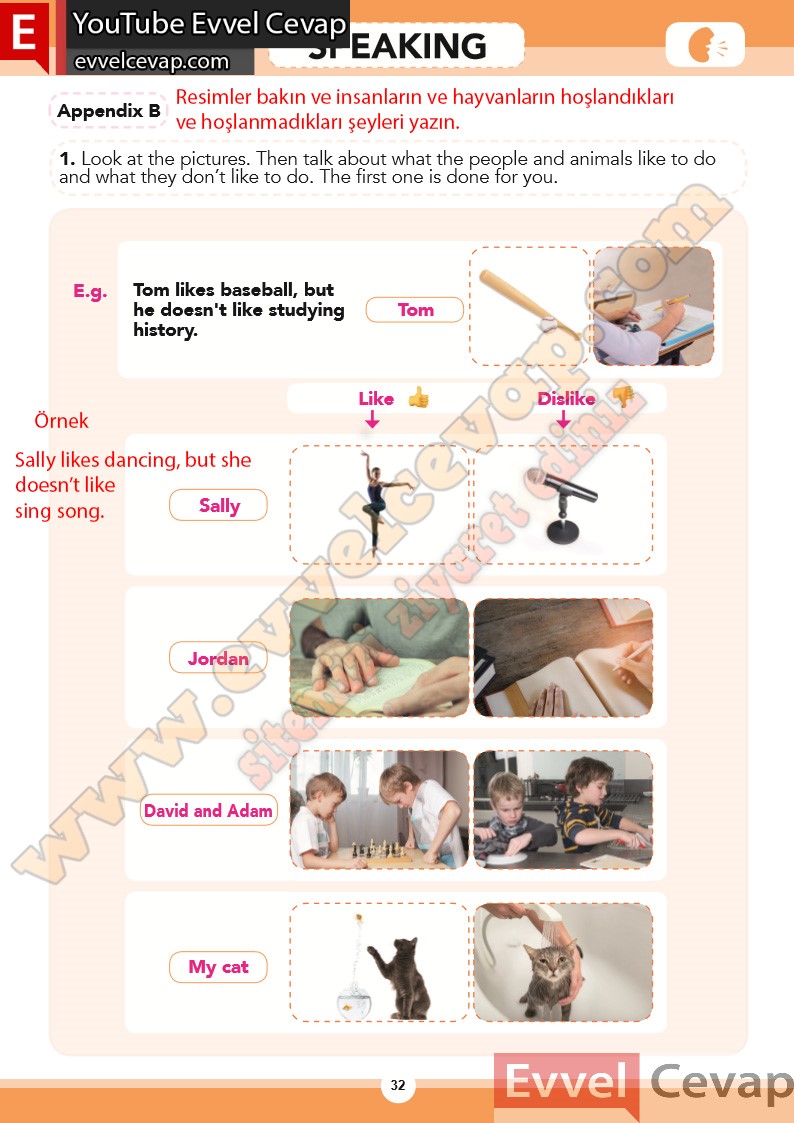 E YouTube Evvel Cevap
evvelcevap.com

SPEAKING

Appendix B Resimler bakın ve insanların ve hayvanların hoşlandıkları ve hoşlanmadıkları şeyleri yazın.

1. Look at the pictures. Then talk about what the people and animals like to do and what they don't like to do. The first one is done for you.

E.g. Tom likes baseball, but he doesn't like studying history.

Tom

Like

Dislike

Örnek

Sally likes dancing, but she doesn't like sing song.

Sally

Jordan

David and Adam

My cat

www.evvelcevap.com sitemizi ziyaret ediniz

32

Evvel Cevap