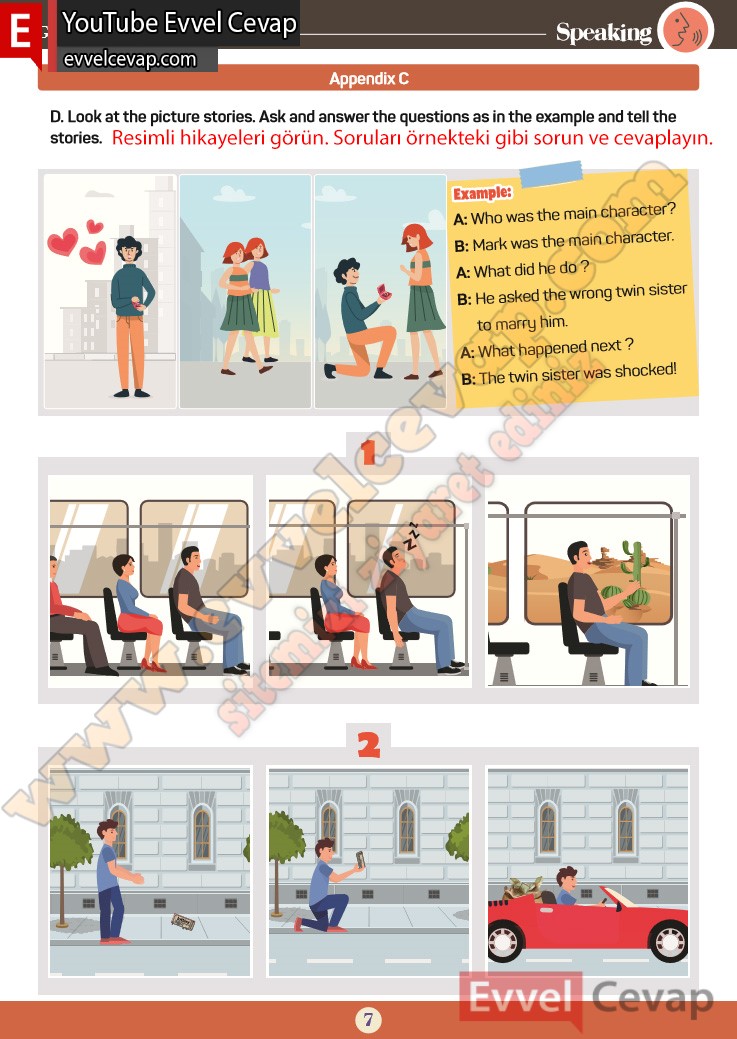 E YouTube Evvel Cevap
evvelcevap.com

Speaking

Appendix C

D. Look at the picture stories. Ask and answer the questions as in the example and tell the stories. Resimli hikayeleri görün. Soruları örnekteki gibi sorun ve cevaplayın.

Example:
A: Who was the main character?
B: Mark was the main character.
A: What did he do ?
B: He asked the wrong twin sister to marry him.
A: What happened next ?
B: The twin sister was shocked!

1

zzz

2

www.evvelcevap.com sitemizi ziyaret ediniz

Evvel Cevap

7