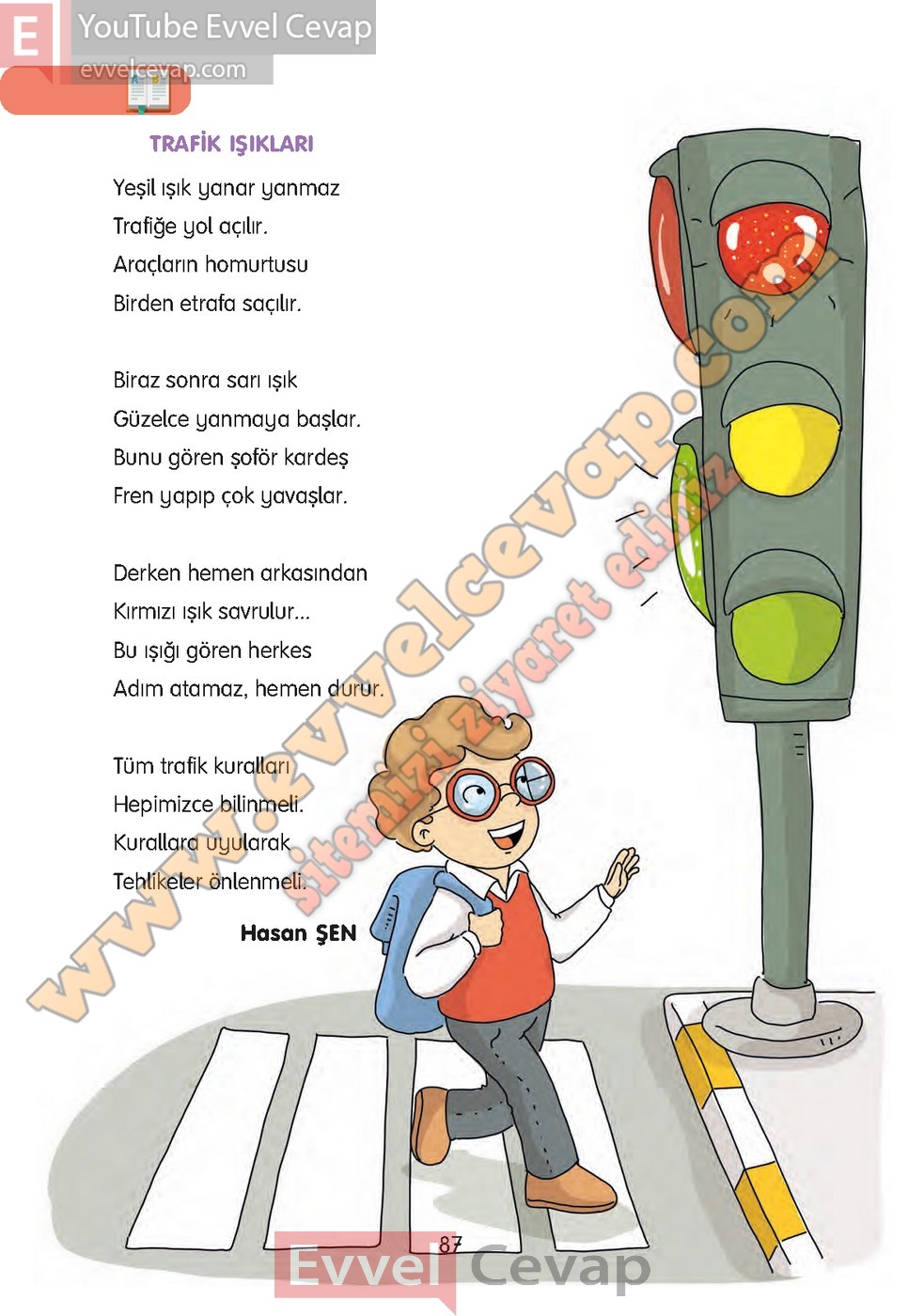 E YouTube Evvel Cevap
evvelcevap.com

TRAFİK IŞIKLARI

Yeşil ışık yanar yanmaz
Trafiğe yol açılır.
Araçların homurtusu
Birden etrafa saçılır.

Biraz sonra sarı ışık
Güzelce yanmaya başlar.
Bunu gören şoför kardeş
Fren yapıp çok yavaşlar.

Derken hemen arkasından
Kırmızı ışık savrulur...
Bu ışığı gören herkes
Adım atamaz, hemen durur.

Tüm trafik kuralları
Hepimizce bilinmeli.
Kurallara uyularak
Tehlikeler önlenmeli.

Hasan ŞEN

www.evvelcevap.com
sitemizi ziyaret ediniz

87

Evvel Cevap