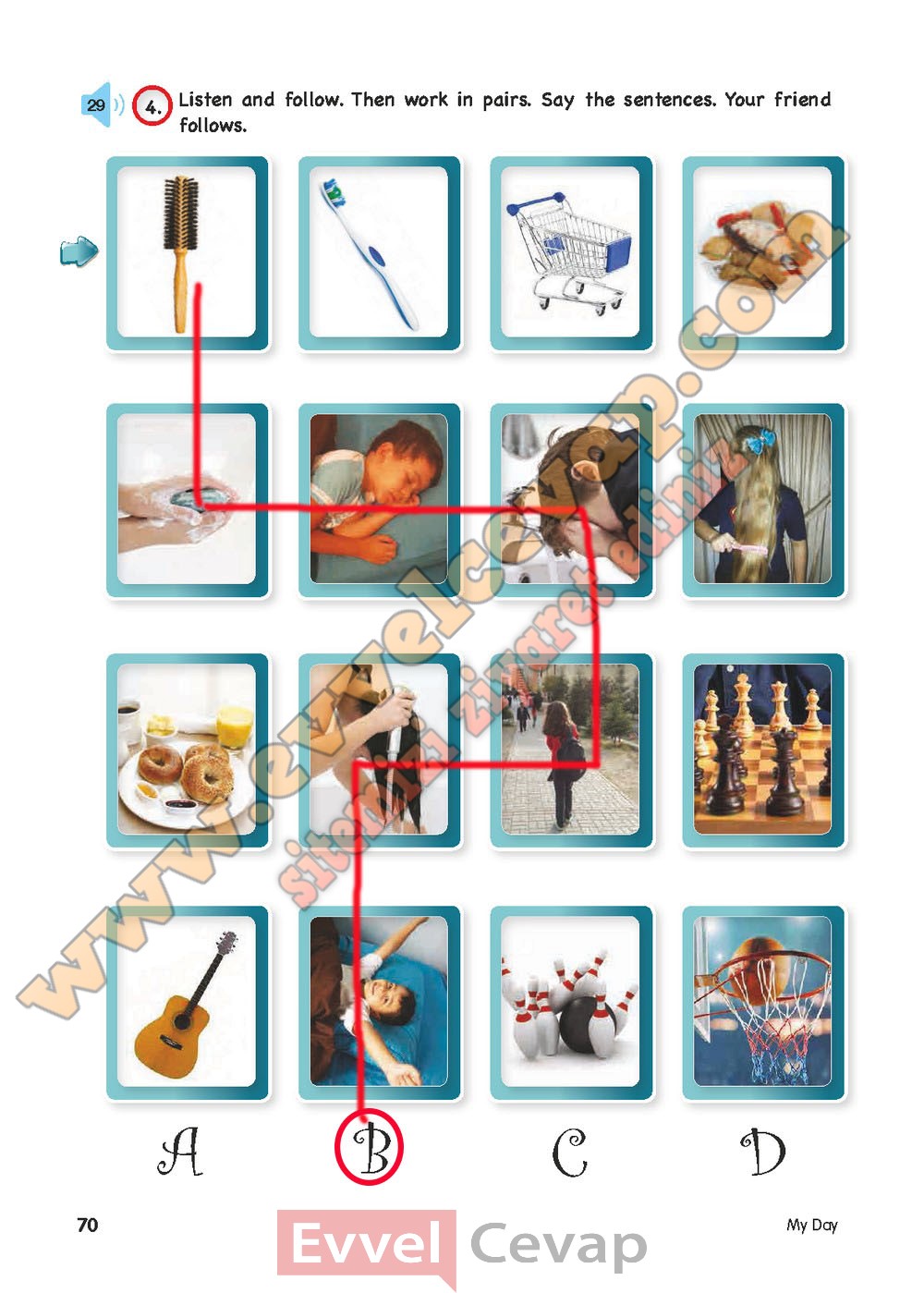 29 4. Listen and follow. Then work in pairs. Say the sentences. Your friend follows.

www.evvelcevap.com

sitemizi ziyaret ediniz

A B C D

70

Evvel Cevap

My Day