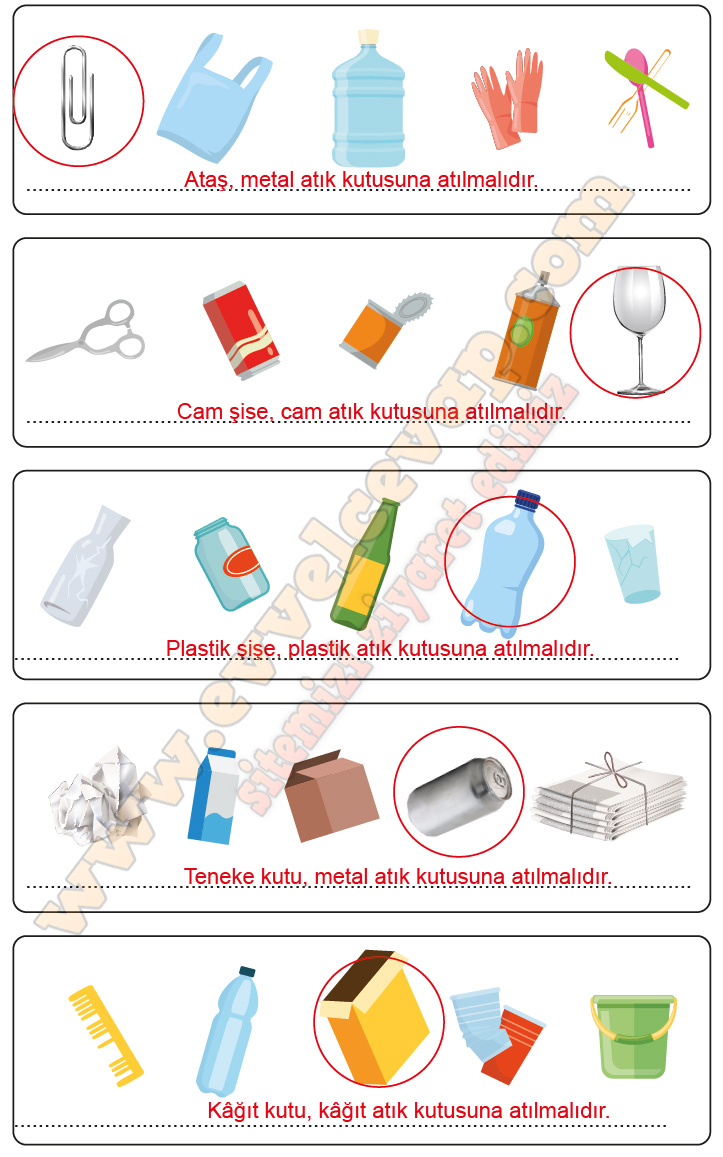 Ataş, metal atık kutusuna atılmalıdır.

Cam şişe, cam atık kutusuna atılmalıdır.

Plastik şişe, plastik atık kutusuna atılmalıdır.

Teneke kutu, metal atık kutusuna atılmalıdır.

Kâğıt kutu, kâğıt atık kutusuna atılmalıdır.

www.evvelcevap.com
sitemizi ziyaret ediniz