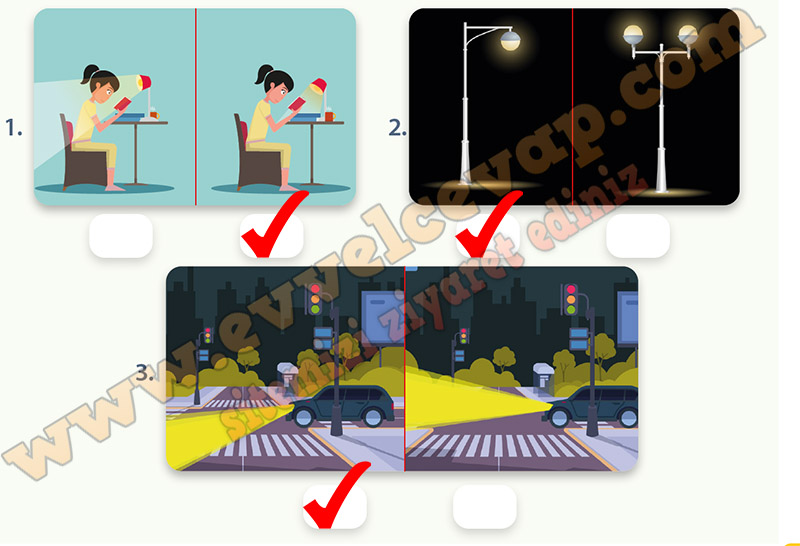 1.

2.

3.

www.evvelcevap.com
sitemizi ziyaret ediniz