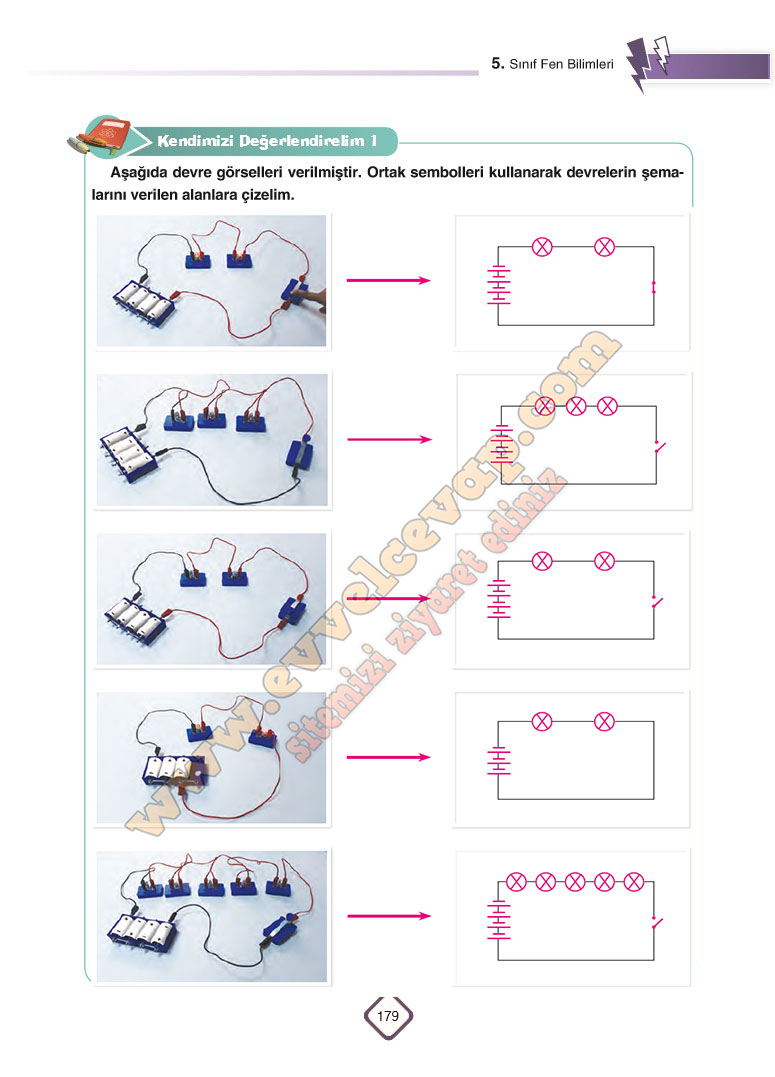 5. Sınıf Fen Bilimleri

Kendimizi Değerlendirelim 1

Aşağıda devre görselleri verilmiştir. Ortak sembolleri kullanarak devrelerin şemalarını verilen alanlara çizelim.

www.evvelcevap.com
sitemizi ziyaret ediniz

179