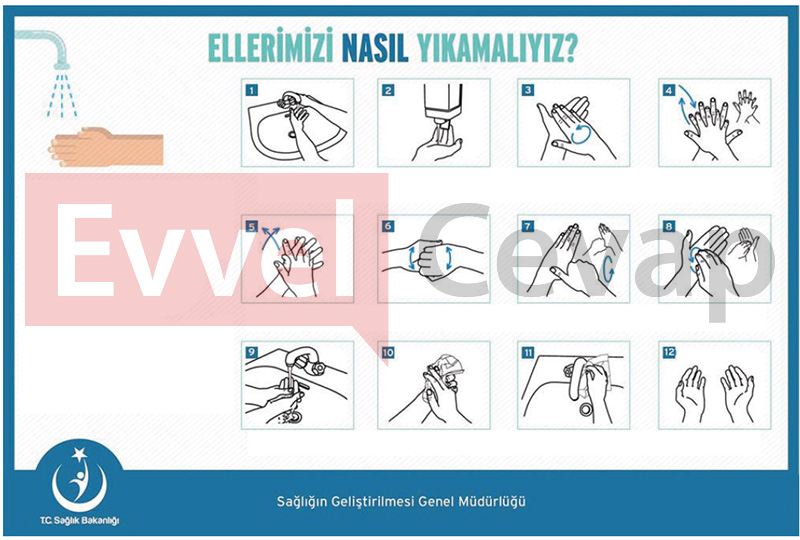 ELLERİMİZİ NASIL YIKAMALIYIZ?

1

2

3

4

5

6

7

8

9

10

11

12

Evvel Cevap

T.C. Sağlık Bakanlığı

Sağlığın Geliştirilmesi Genel Müdürlüğü