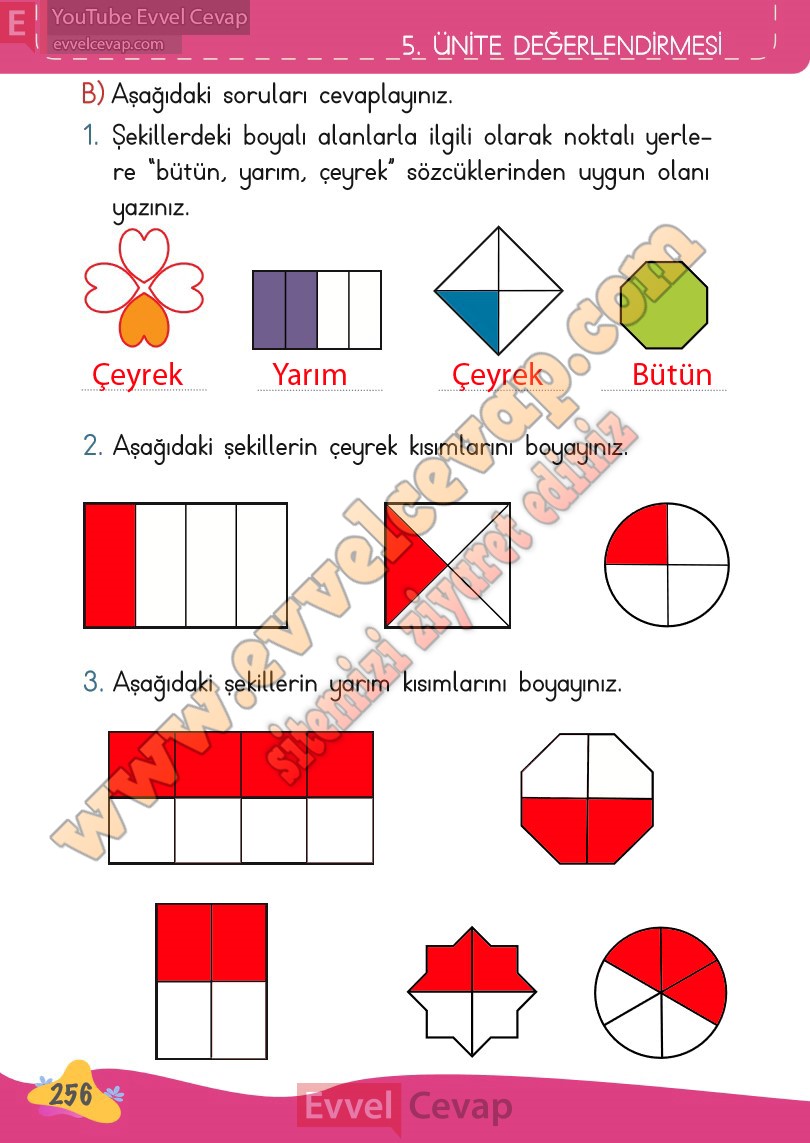 E YouTube Evvel Cevap
evvelcevap.com

5. ÜNİTE DEĞERLENDİRMESİ

B) Aşağıdaki soruları cevaplayınız.

1. Şekillerdeki boyalı alanlarla ilgili olarak noktalı yerlere "bütün, yarım, çeyrek" sözcüklerinden uygun olanı yazınız.

Çeyrek Yarım Çeyrek Bütün

2. Aşağıdaki şekillerin çeyrek kısımlarını boyayınız.

3. Aşağıdaki şekillerin yarım kısımlarını boyayınız.

www.evvelcevap.com
sitemizi ziyaret ediniz

256

Evvel Cevap