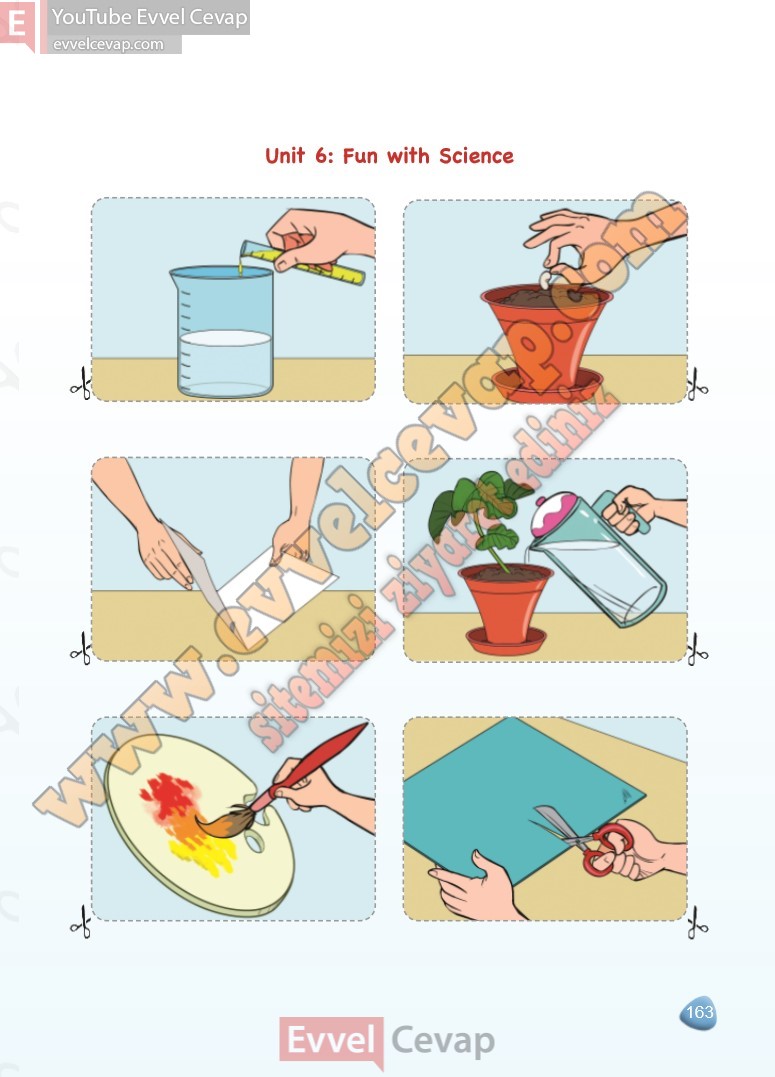 E YouTube Evvel Cevap
evvelcevap.com

Unit 6: Fun with Science

www.evvelcevap.com
sitemizi ziyaret ediniz

163

Evvel Cevap