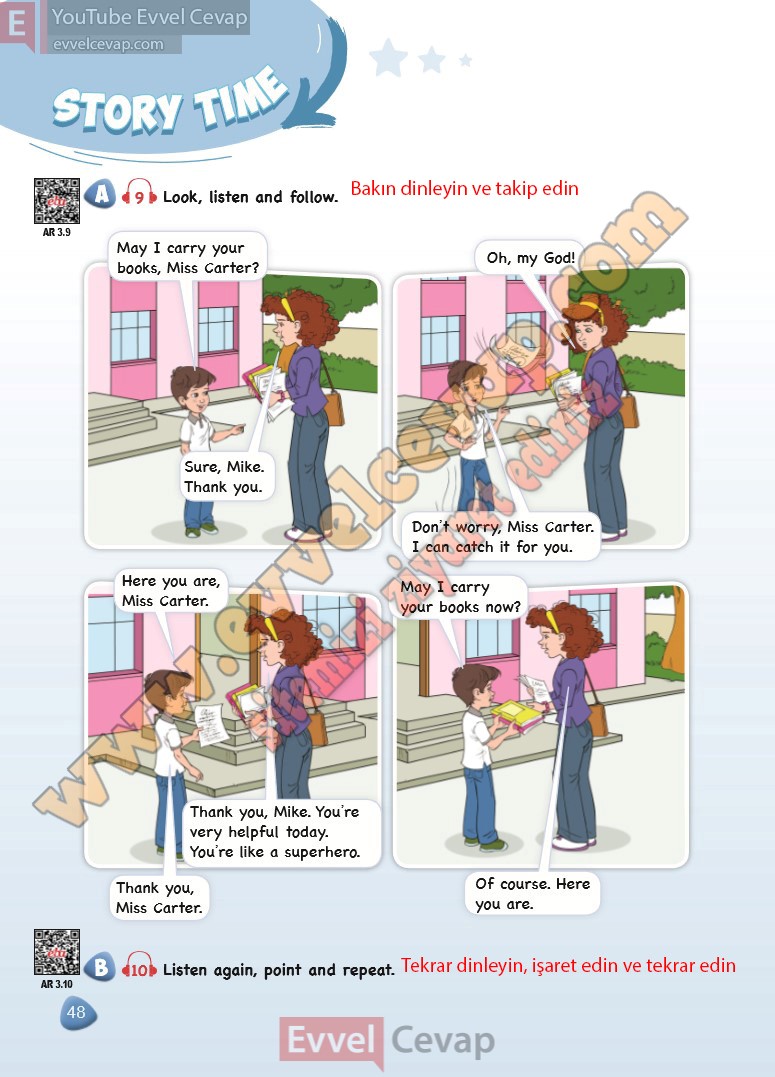 E YouTube Evvel Cevap
evvelcevap.com

STORY TIME

AR 3.9

A 9 Look, listen and follow. Bakın dinleyin ve takip edin

May I carry your books, Miss Carter?

Sure, Mike. Thank you.

Oh, my God!

Don't worry, Miss Carter. I can catch it for you.

Here you are, Miss Carter.

Thank you, Mike. You're very helpful today. You're like a superhero.

Thank you, Miss Carter.

May I carry your books now?

Of course. Here you are.

www.evvelcevap.com

AR 3.10

B 10 Listen again, point and repeat. Tekrar dinleyin, işaret edin ve tekrar edin

48

Evvel Cevap