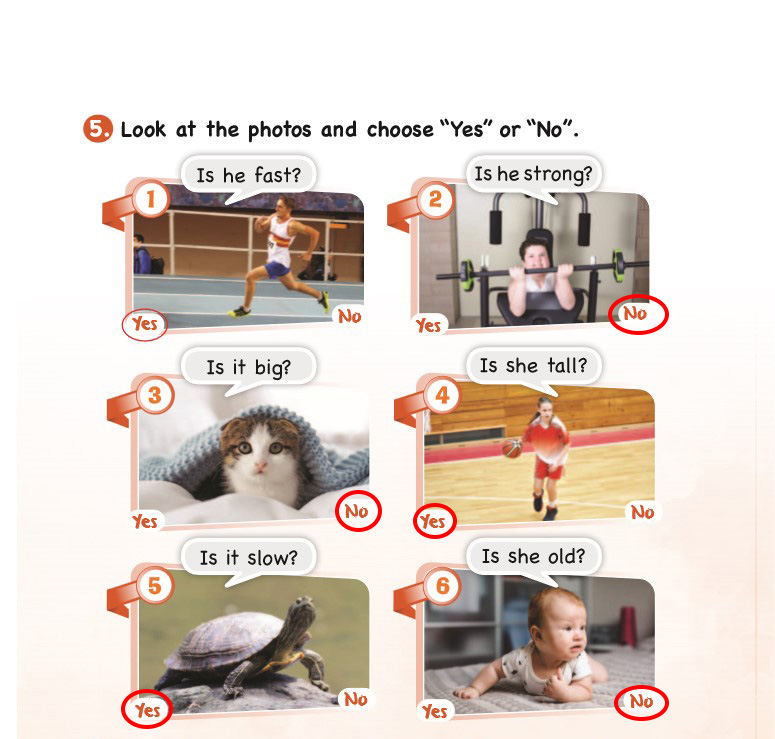 5. Look at the photos and choose "Yes" or "No".

1
Is he fast?
Yes
No

2
Is he strong?
Yes
No

3
Is it big?
Yes
No

4
Is she tall?
Yes
No

5
Is it slow?
Yes
No

6
Is she old?
Yes
No