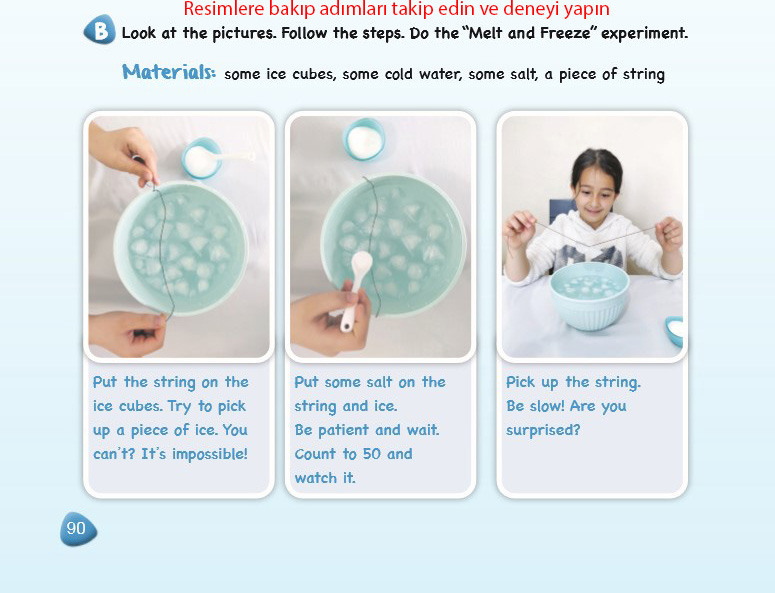 Resimlere bakıp adımları takip edin ve deneyi yapın

B Look at the pictures. Follow the steps. Do the "Melt and Freeze" experiment.

Materials: some ice cubes, some cold water, some salt, a piece of string

Put the string on the ice cubes. Try to pick up a piece of ice. You can't? It's impossible!

Put some salt on the string and ice. Be patient and wait. Count to 50 and watch it.

Pick up the string. Be slow! Are you surprised?

90