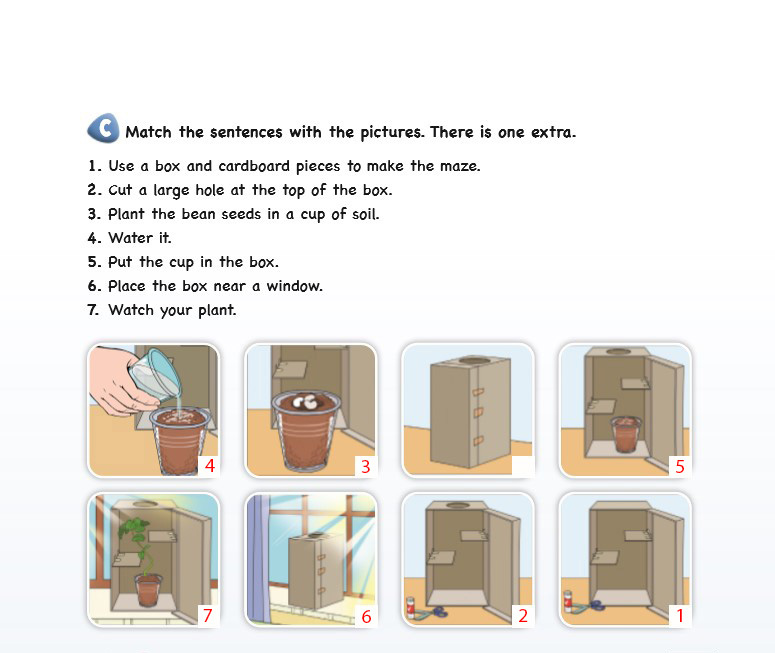 C Match the sentences with the pictures. There is one extra.

1. Use a box and cardboard pieces to make the maze.
2. Cut a large hole at the top of the box.
3. Plant the bean seeds in a cup of soil.
4. Water it.
5. Put the cup in the box.
6. Place the box near a window.
7. Watch your plant.

4
3
5
7
6
2
1