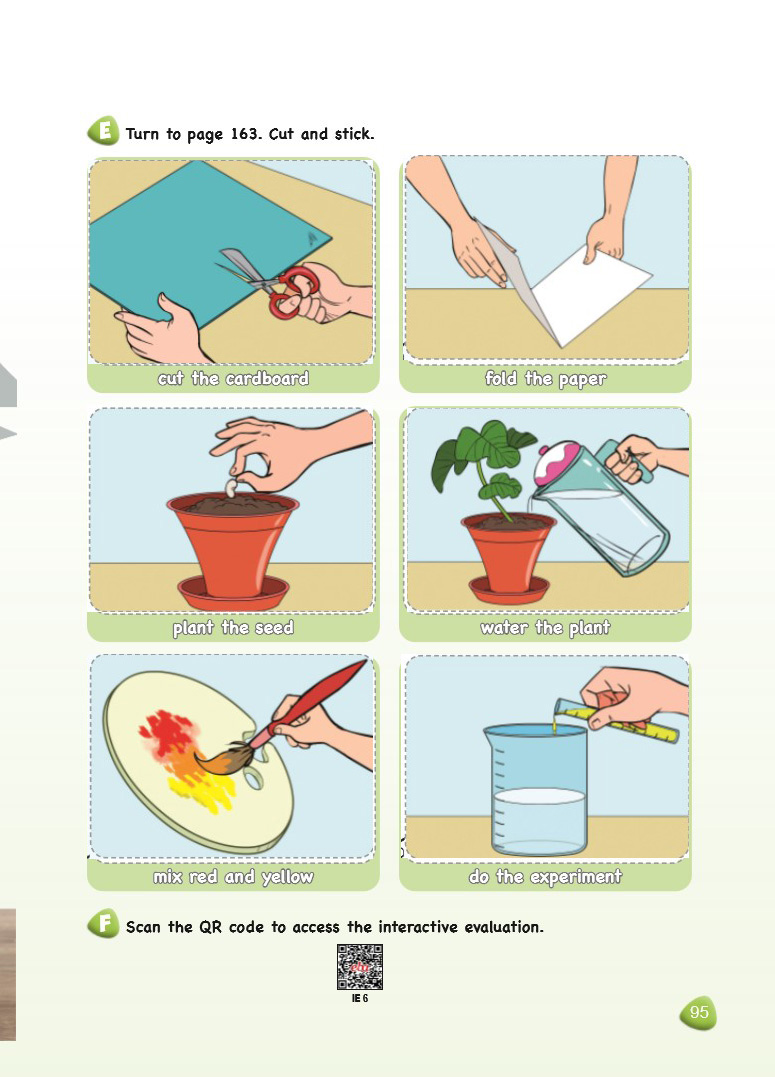 E Turn to page 163. Cut and stick.

cut the cardboard

fold the paper

plant the seed

water the plant

mix red and yellow

do the experiment

F Scan the QR code to access the interactive evaluation.

IE 6

95