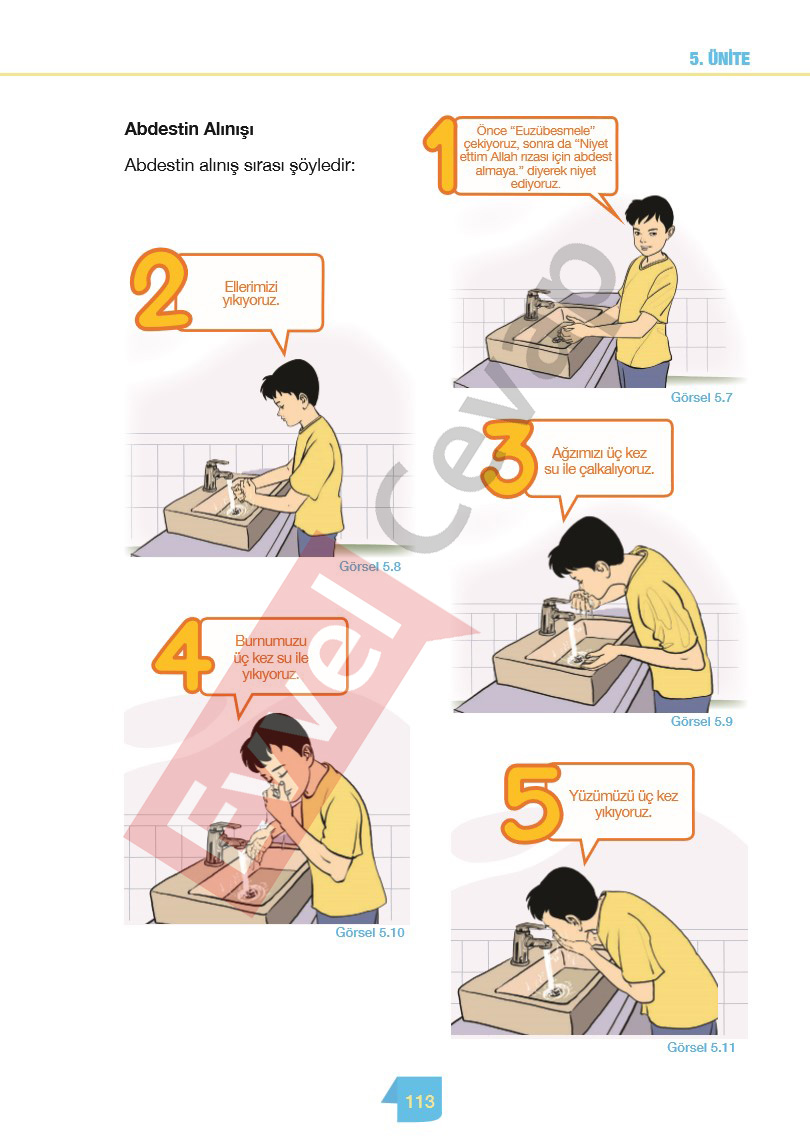 5. ÜNİTE

Abdestin Alınışı

Abdestin alınış sırası şöyledir:

1 Önce "Euzübesmele" çekiyoruz, sonra da "Niyet ettim Allah rızası için abdest almaya." diyerek niyet ediyoruz.

Görsel 5.7

2 Ellerimizi yıkıyoruz.

Görsel 5.8

3 Ağzımızı üç kez su ile çalkalıyoruz.

Görsel 5.9

4 Burnumuzu üç kez su ile yıkıyoruz.

Görsel 5.10

5 Yüzümüzü üç kez yıkıyoruz.

Görsel 5.11

Evvel Cevap

113