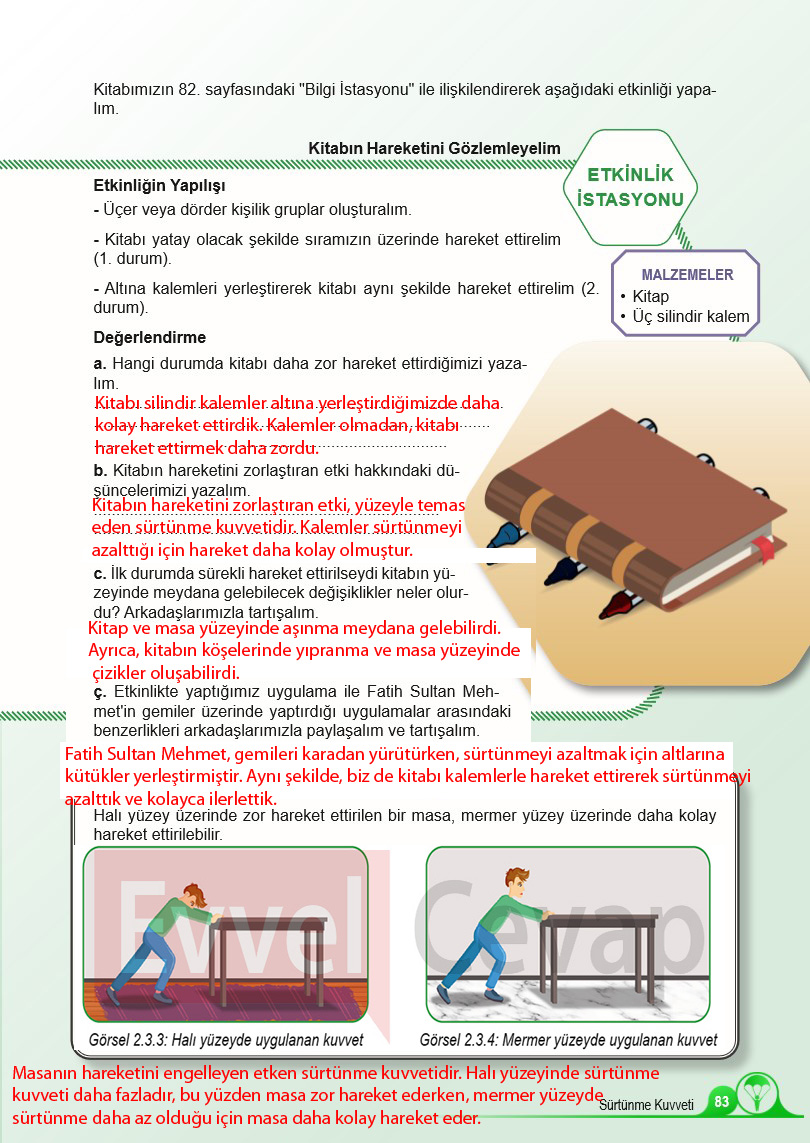 Kitabımızın 82. sayfasındaki "Bilgi İstasyonu" ile ilişkilendirerek aşağıdaki etkinliği yapalım.

Kitabın Hareketini Gözlemleyelim

ETKİNLİK İSTASYONU

Etkinliğin Yapılışı

- Üçer veya dörder kişilik gruplar oluşturalım.

- Kitabı yatay olacak şekilde sıramızın üzerinde hareket ettirelim (1. durum).

- Altına kalemleri yerleştirerek kitabı aynı şekilde hareket ettirelim (2. durum).

MALZEMELER
• Kitap
• Üç silindir kalem

Değerlendirme

a. Hangi durumda kitabı daha zor hareket ettirdiğimizi yazalım.

Kitabı silindir kalemler altına yerleştirdiğimizde daha kolay hareket ettirdik. Kalemler olmadan, kitabı hareket ettirmek daha zordu.

b. Kitabın hareketini zorlaştıran etki hakkındaki düşüncelerimizi yazalım.

Kitabın hareketini zorlaştıran etki, yüzeyle temas eden sürtünme kuvvetidir. Kalemler sürtünmeyi azalttığı için hareket daha kolay olmuştur.

c. İlk durumda sürekli hareket ettirilseydi kitabın yüzeyinde meydana gelebilecek değişiklikler neler olurdu? Arkadaşlarımızla tartışalım.

Kitap ve masa yüzeyinde aşınma meydana gelebilirdi. Ayrıca, kitabın köşelerinde yıpranma ve masa yüzeyinde çizikler oluşabilirdi.

ç. Etkinlikte yaptığımız uygulama ile Fatih Sultan Mehmet'in gemiler üzerinde yaptırdığı uygulamalar arasındaki benzerlikleri arkadaşlarımızla paylaşalım ve tartışalım.

Fatih Sultan Mehmet, gemileri karadan yürütürken, sürtünmeyi azaltmak için altlarına kütükler yerleştirmiştir. Aynı şekilde, biz de kitabı kalemlerle hareket ettirerek sürtünmeyi azalttık ve kolayca ilerlettik.

Halı yüzey üzerinde zor hareket ettirilen bir masa, mermer yüzey üzerinde daha kolay hareket ettirilebilir.

Evvel Cevap

Görsel 2.3.3: Halı yüzeyde uygulanan kuvvet

Görsel 2.3.4: Mermer yüzeyde uygulanan kuvvet

Masanın hareketini engelleyen etken sürtünme kuvvetidir. Halı yüzeyinde sürtünme kuvveti daha fazladır, bu yüzden masa zor hareket ederken, mermer yüzeyde sürtünme daha az olduğu için masa daha kolay hareket eder.

Sürtünme Kuvveti 83