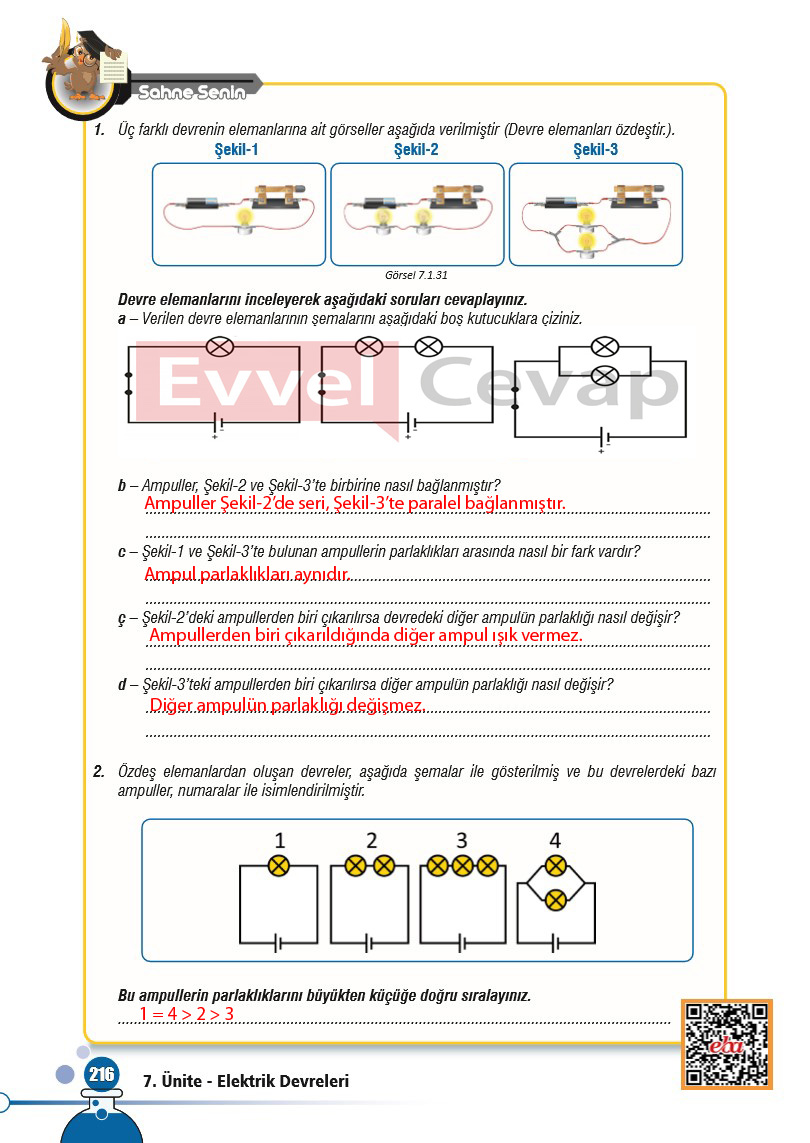 Sahne Senin

1. Üç farklı devrenin elemanlarına ait görseller aşağıda verilmiştir (Devre elemanları özdeştir.).

Şekil-1 Şekil-2 Şekil-3

Görsel 7.1.31

Devre elemanlarını inceleyerek aşağıdaki soruları cevaplayınız.
a – Verilen devre elemanlarının şemalarını aşağıdaki boş kutucuklara çiziniz.

Evvel Cevap

b – Ampuller, Şekil-2 ve Şekil-3'te birbirine nasıl bağlanmıştır?
Ampuller Şekil-2'de seri, Şekil-3'te paralel bağlanmıştır.

c – Şekil-1 ve Şekil-3'te bulunan ampullerin parlaklıkları arasında nasıl bir fark vardır?
Ampul parlaklıkları aynıdır.

ç – Şekil-2'deki ampullerden biri çıkarılırsa devredeki diğer ampulün parlaklığı nasıl değişir?
Ampullerden biri çıkarıldığında diğer ampul ışık vermez.

d – Şekil-3'teki ampullerden biri çıkarılırsa diğer ampulün parlaklığı nasıl değişir?
Diğer ampulün parlaklığı değişmez.

2. Özdeş elemanlardan oluşan devreler, aşağıda şemalar ile gösterilmiş ve bu devrelerdeki bazı ampuller, numaralar ile isimlendirilmiştir.

1 2 3 4

Bu ampullerin parlaklıklarını büyükten küçüğe doğru sıralayınız.
1 = 4 > 2 > 3

eba

216 7. Ünite - Elektrik Devreleri