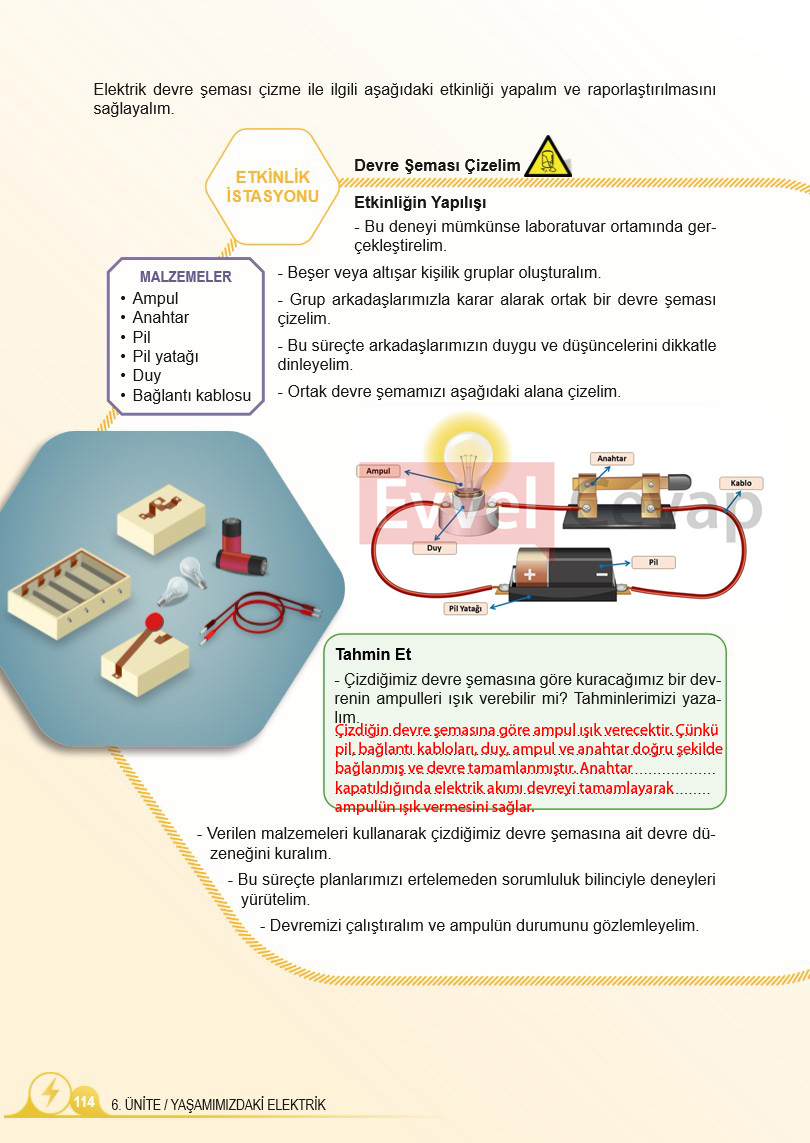 Elektrik devre şeması çizme ile ilgili aşağıdaki etkinliği yapalım ve raporlaştırılmasını sağlayalım.

ETKİNLİK İSTASYONU

Devre Şeması Çizelim

Etkinliğin Yapılışı

- Bu deneyi mümkünse laboratuvar ortamında gerçekleştirelim.

MALZEMELER
• Ampul
• Anahtar
• Pil
• Pil yatağı
• Duy
• Bağlantı kablosu

- Beşer veya altışar kişilik gruplar oluşturalım.

- Grup arkadaşlarımızla karar alarak ortak bir devre şeması çizelim.

- Bu süreçte arkadaşlarımızın duygu ve düşüncelerini dikkatle dinleyelim.

- Ortak devre şemamızı aşağıdaki alana çizelim.

Ampul
Anahtar
Kablo
Duy
Pil
Pil Yatağı

Evvel Cevap

Tahmin Et

- Çizdiğimiz devre şemasına göre kuracağımız bir devrenin ampulleri ışık verebilir mi? Tahminlerimizi yazalım.

Çizdiğin devre şemasına göre ampul ışık verecektir. Çünkü pil, bağlantı kabloları, duy, ampul ve anahtar doğru şekilde bağlanmış ve devre tamamlanmıştır. Anahtar kapatıldığında elektrik akımı devreyi tamamlayarak ampulün ışık vermesini sağlar.

- Verilen malzemeleri kullanarak çizdiğimiz devre şemasına ait devre düzeneğini kuralım.

- Bu süreçte planlarımızı ertelemeden sorumluluk bilinciyle deneyleri yürütelim.

- Devremizi çalıştıralım ve ampulün durumunu gözlemleyelim.

114 6. ÜNİTE / YAŞAMIMIZDAKİ ELEKTRİK