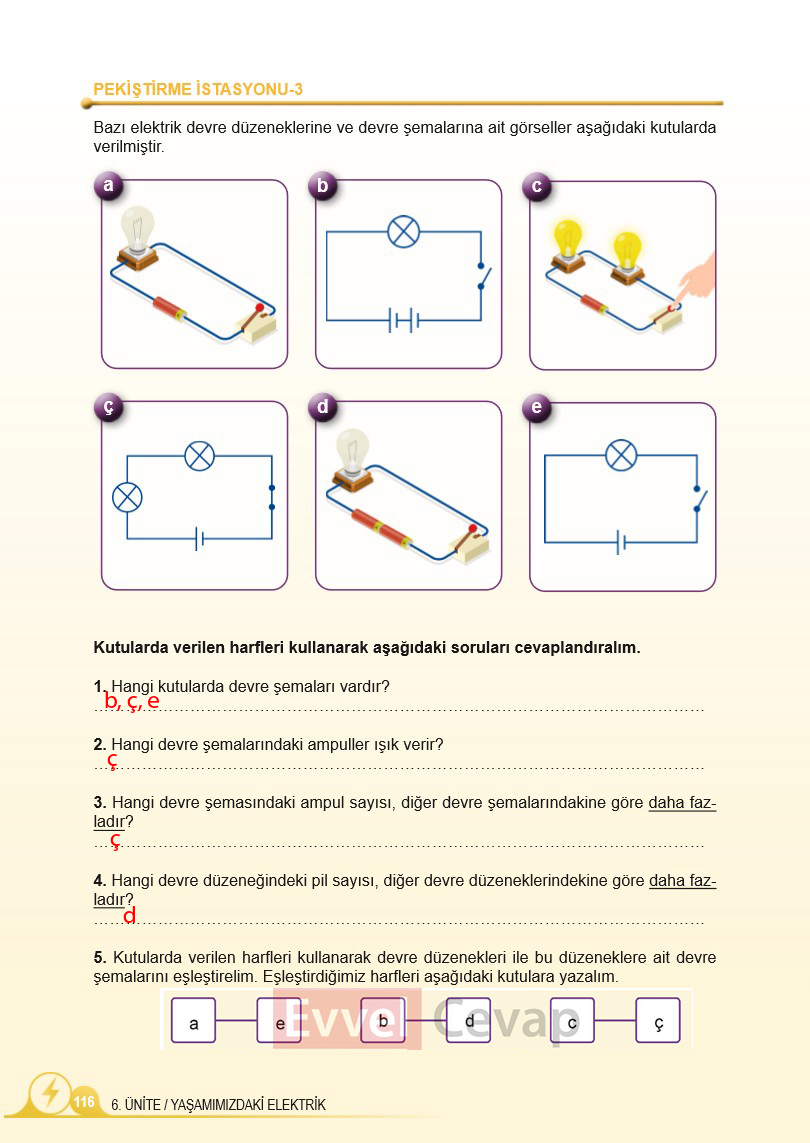 PEKİŞTİRME İSTASYONU-3

Bazı elektrik devre düzeneklerine ve devre şemalarına ait görseller aşağıdaki kutularda verilmiştir.

a

b

c

ç

d

e

Kutularda verilen harfleri kullanarak aşağıdaki soruları cevaplandıralım.

1. Hangi kutularda devre şemaları vardır?
b, ç, e

2. Hangi devre şemalarındaki ampuller ışık verir?
ç

3. Hangi devre şemasındaki ampul sayısı, diğer devre şemalarındakine göre daha fazladır?
ç

4. Hangi devre düzeneğindeki pil sayısı, diğer devre düzeneklerindekine göre daha fazladır?
d

5. Kutularda verilen harfleri kullanarak devre düzenekleri ile bu düzeneklere ait devre şemalarını eşleştirelim. Eşleştirdiğimiz harfleri aşağıdaki kutulara yazalım.

a e b d c ç

Evvel Cevap

116 6. ÜNİTE / YAŞAMIMIZDAKİ ELEKTRİK