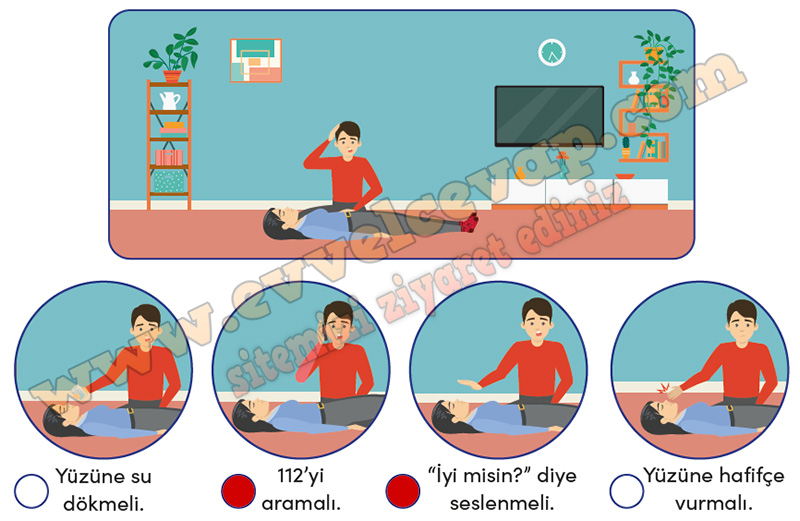 www.evvelcevap.com
sitemizi ziyaret ediniz

Yüzüne su dökmeli.

112'yi aramalı.

"İyi misin?" diye seslenmeli.

Yüzüne hafifçe vurmalı.